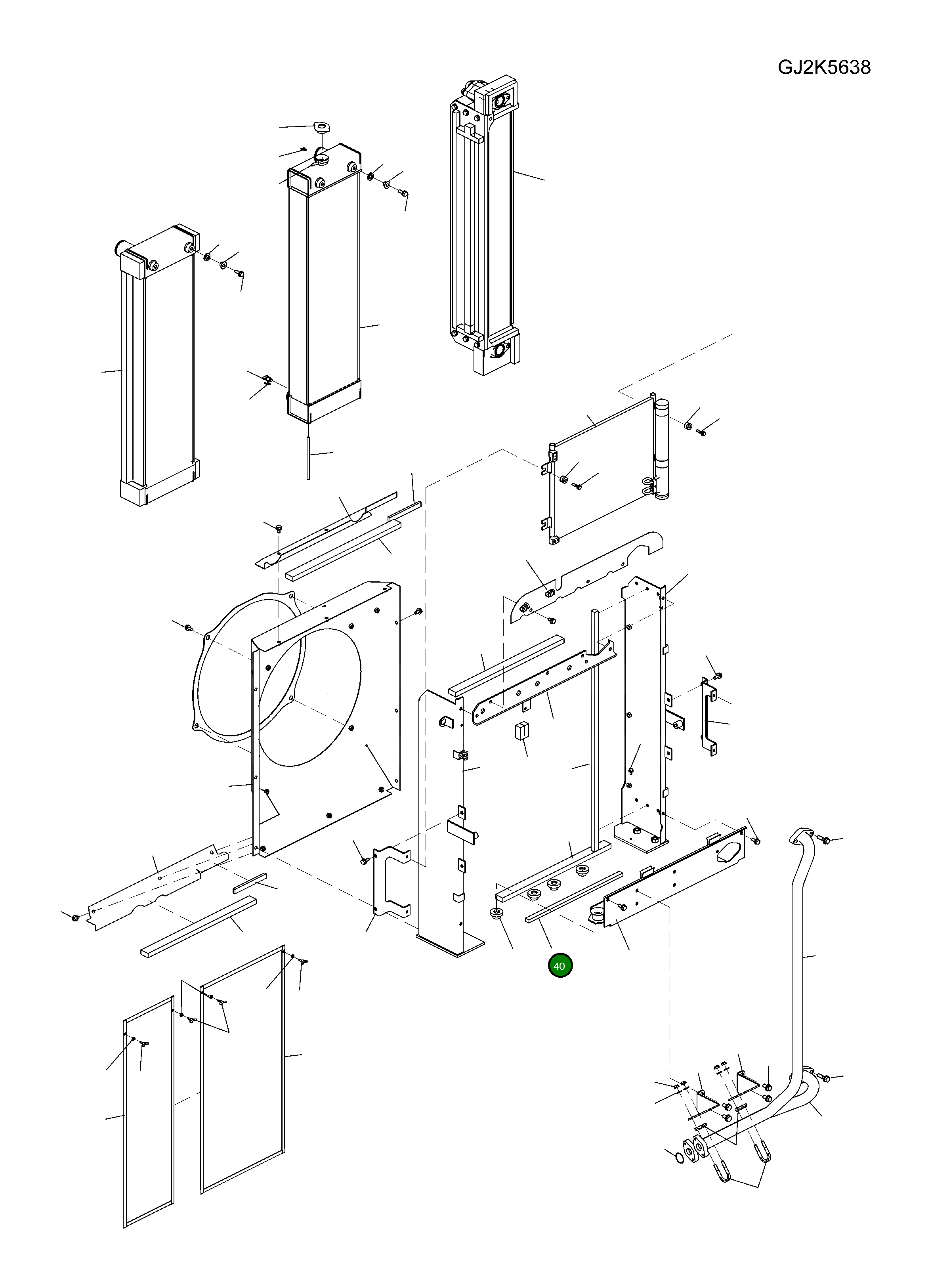 GJ2K5638

40