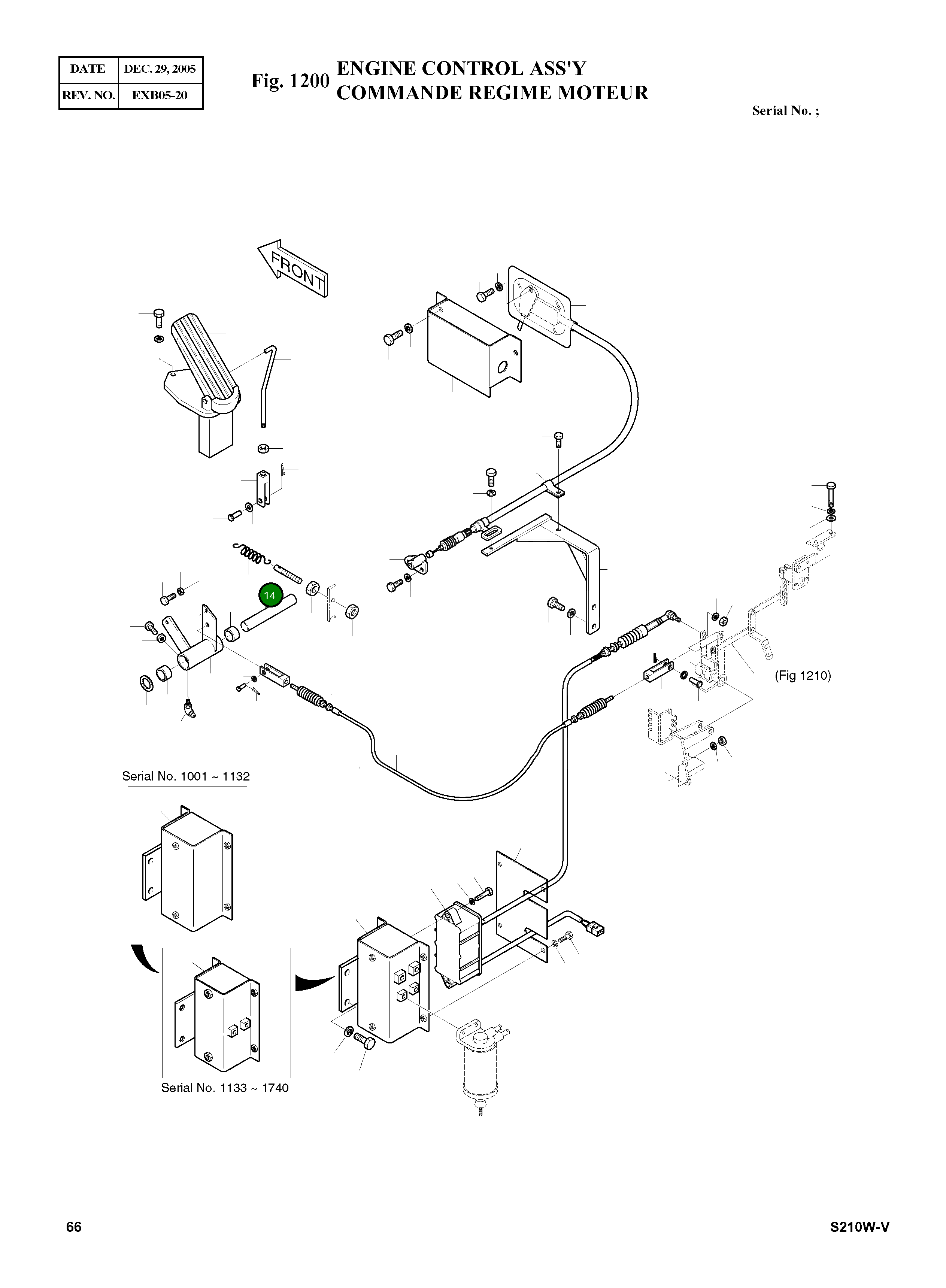 | DATE | DEC. 29, 2005 |
|---|---|
| REV. NO. | EXB05-20 |

Fig. 1200 ENGINE CONTROL ASS'Y
COMMANDE REGIME MOTEUR

Serial No. ;

FRONT

14

(Fig 1210)

Serial No. 1001 ~ 1132

Serial No. 1133 ~ 1740

66

S210W-V