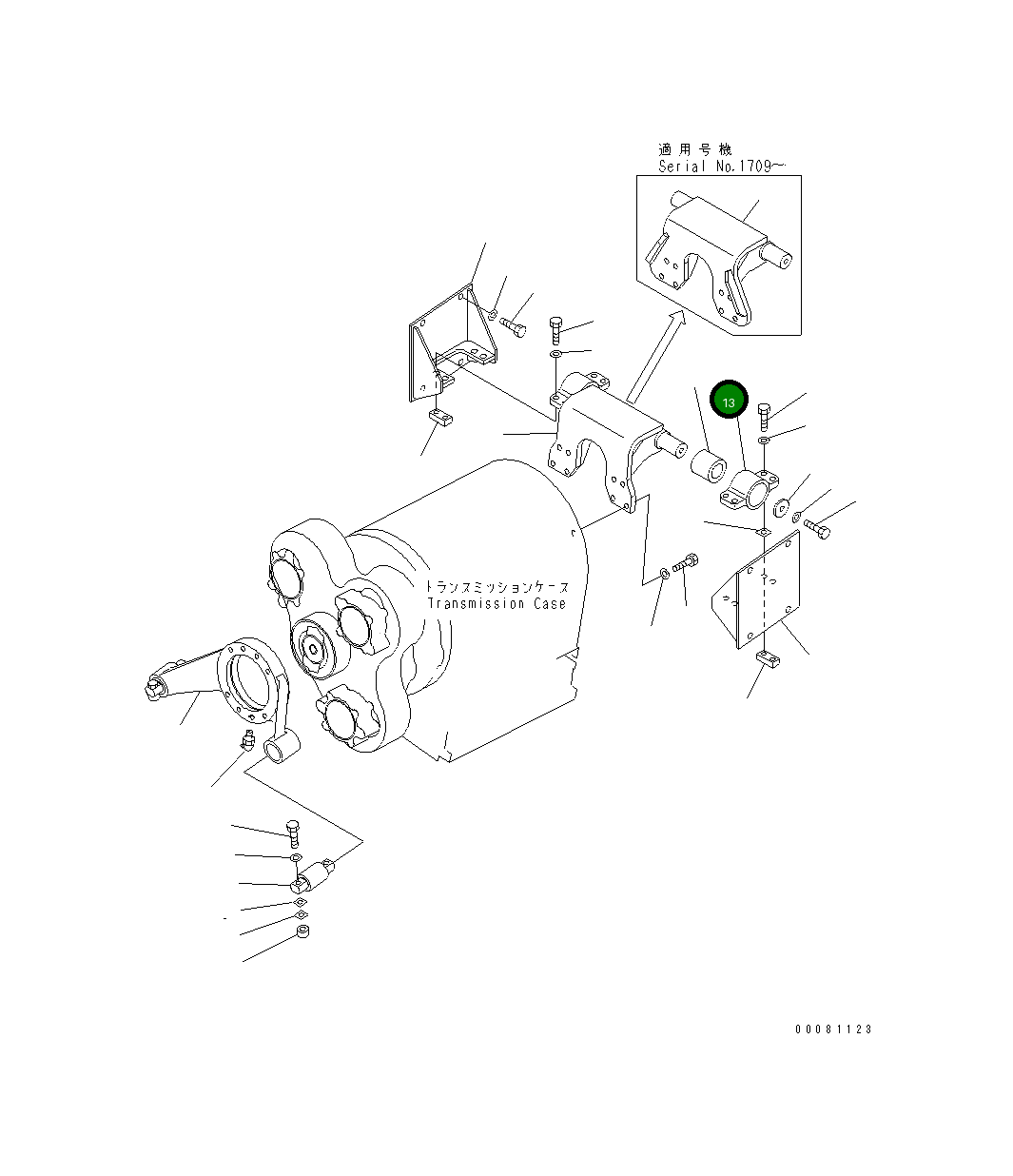 適用号機
Serial No.1709~

13

トランスミッションケース
Transmission Case

00081123