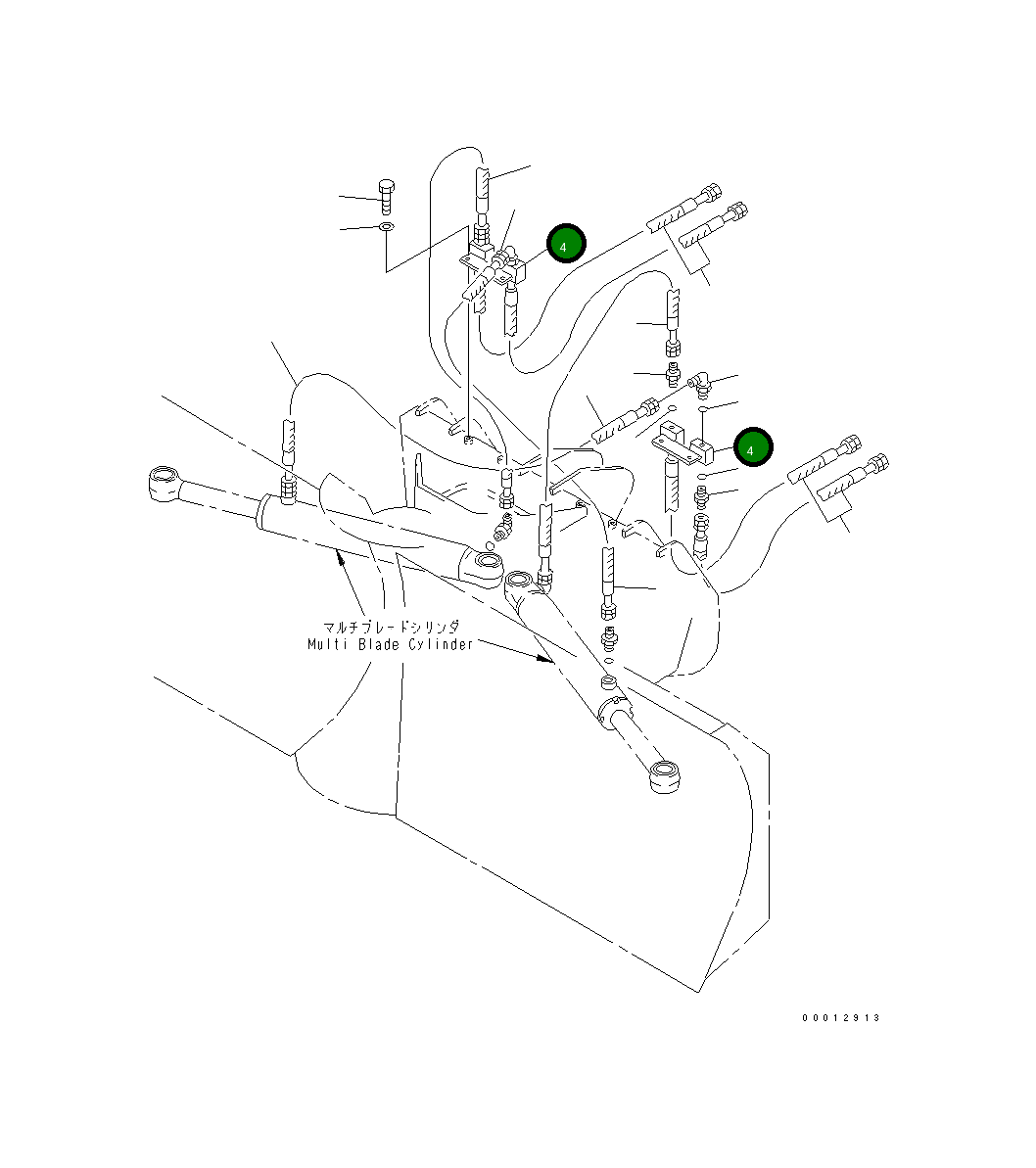 4

4

マルチブレードシリンダ
Multi Blade Cylinder

00012913