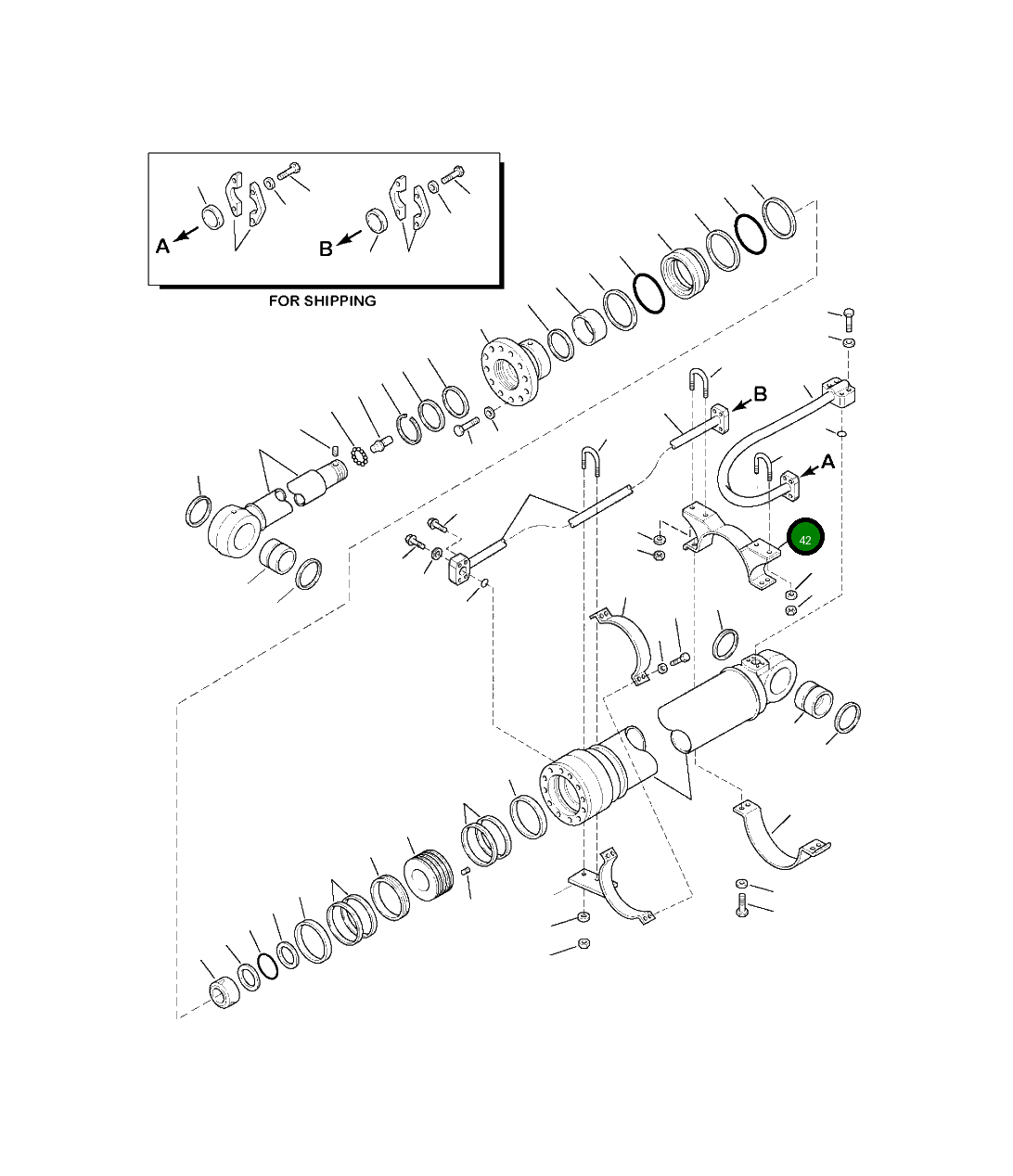 A
B
FOR SHIPPING
B
A
42