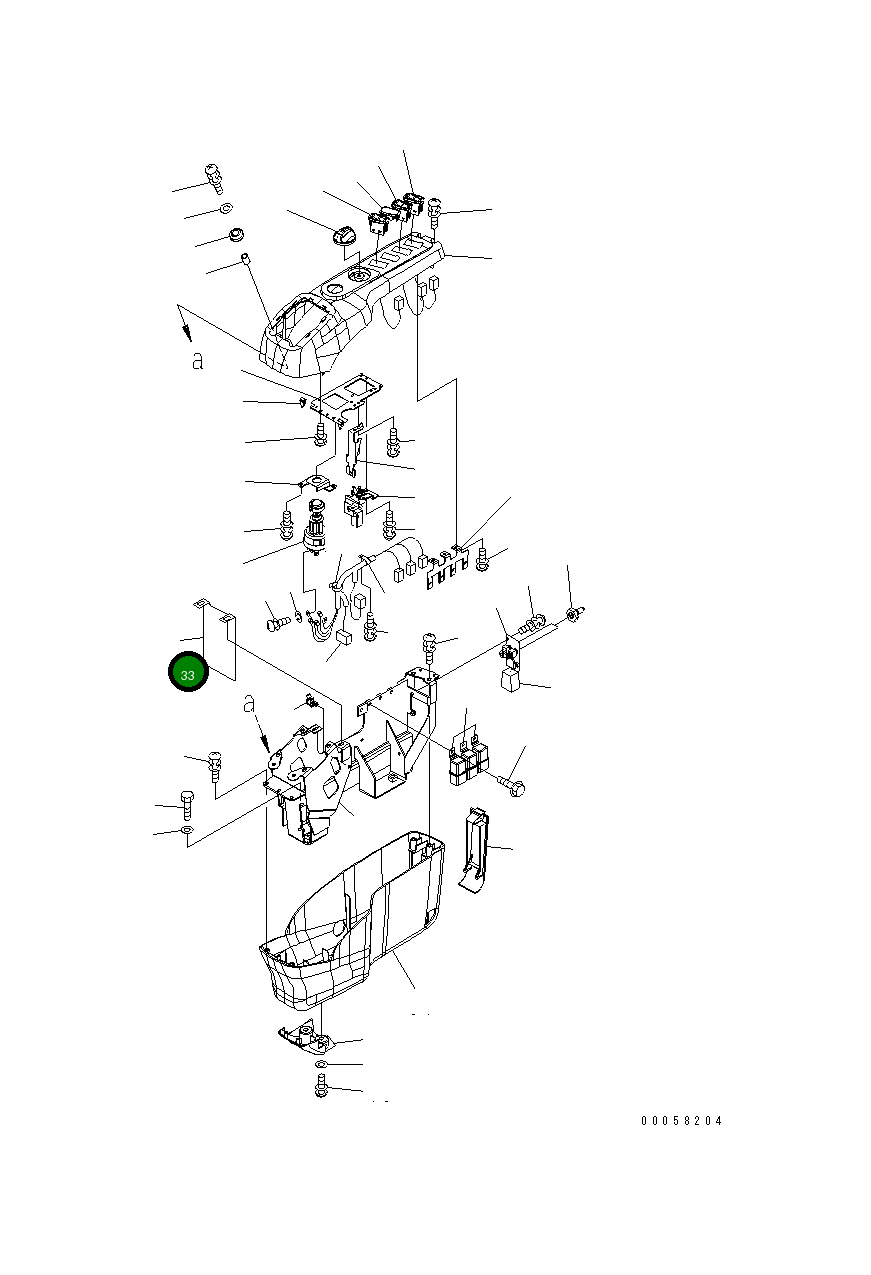 a

33

a

00058204