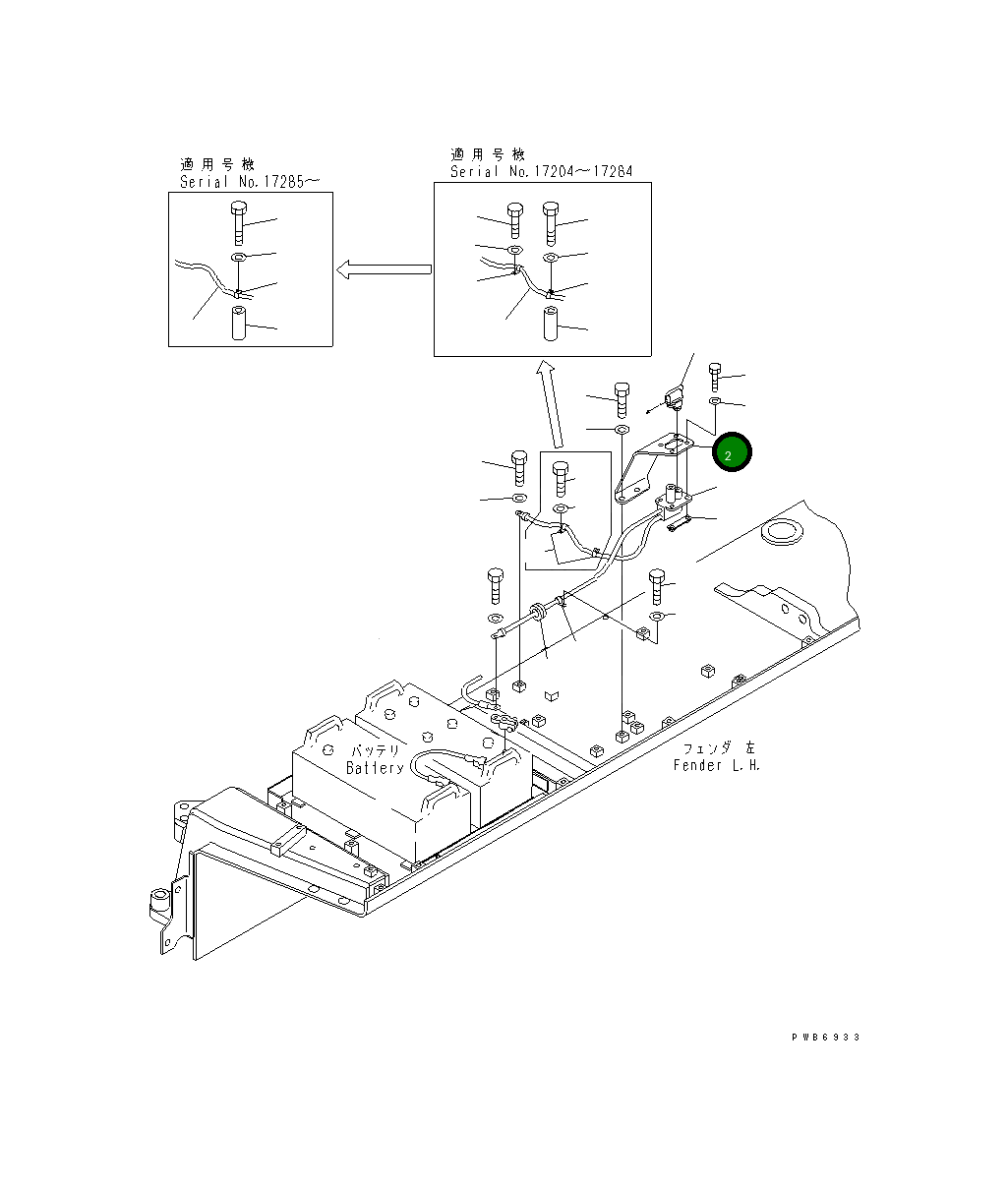 適用号機
Serial No.17285～

適用号機
Serial No.17204～17284

2

バッテリ
Battery

フェンダ 左
Fender L.H.

PWB6933