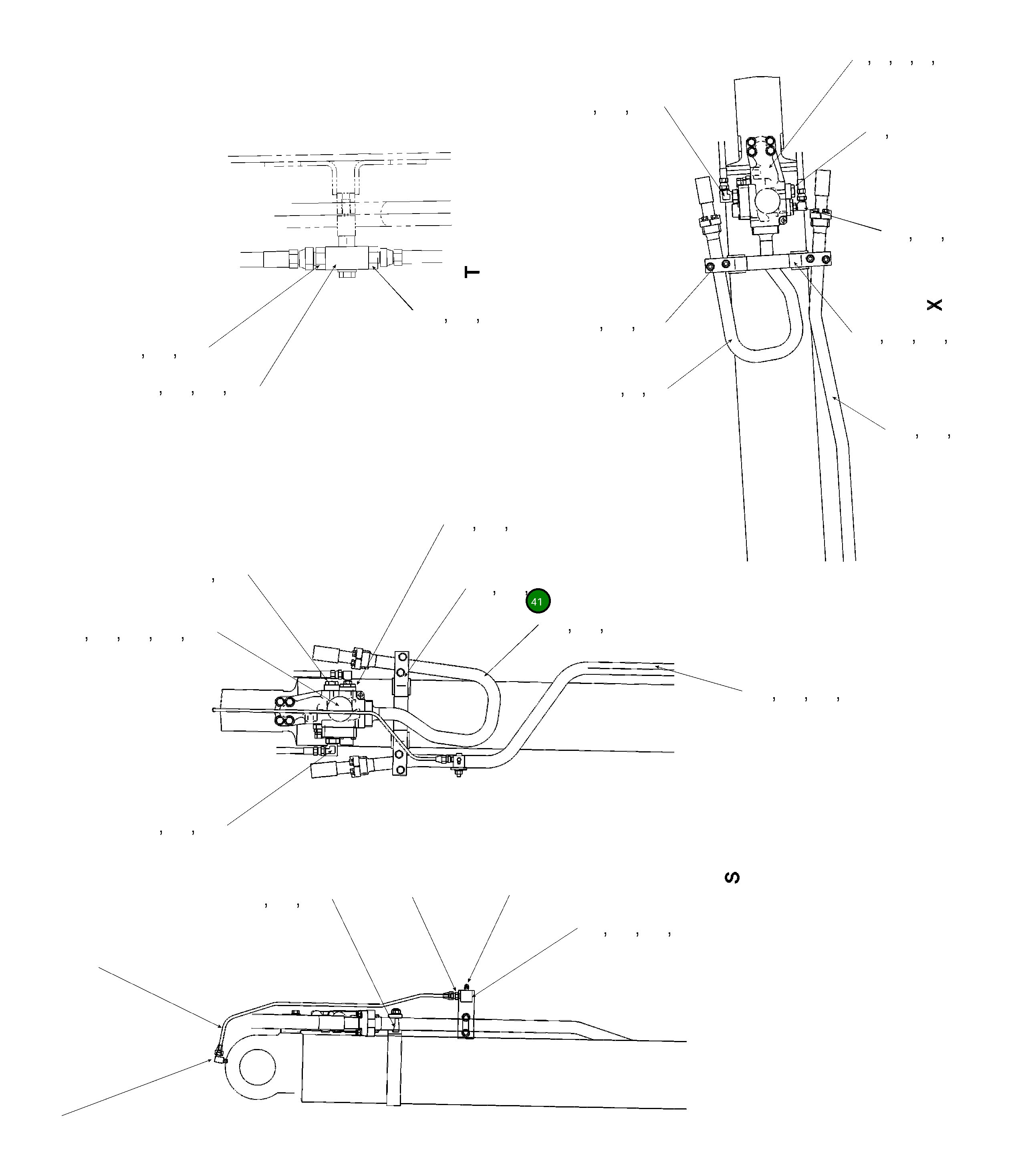 T

X

41

S