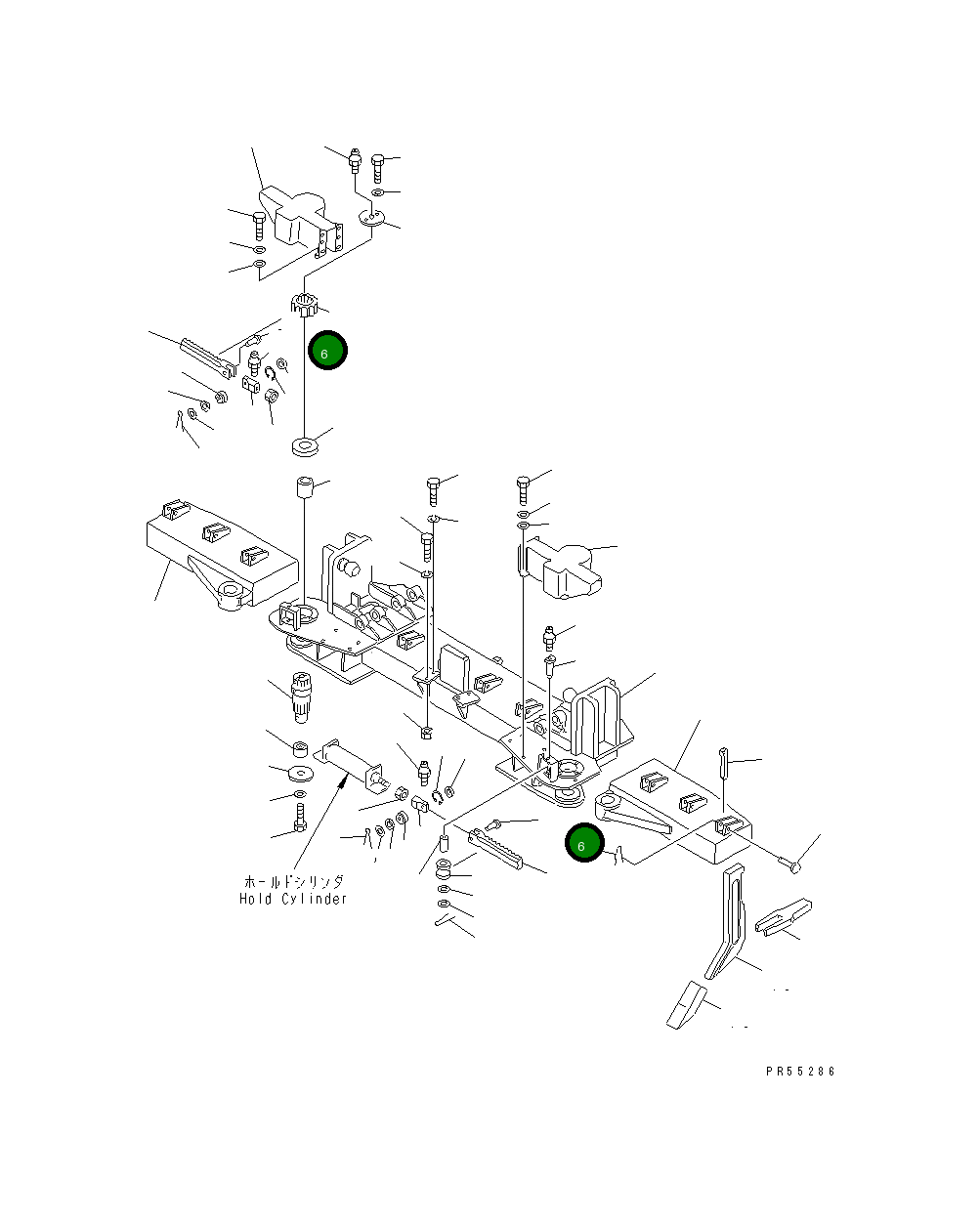 6

6

ホールドシリンダ
Hold Cylinder

PR55286