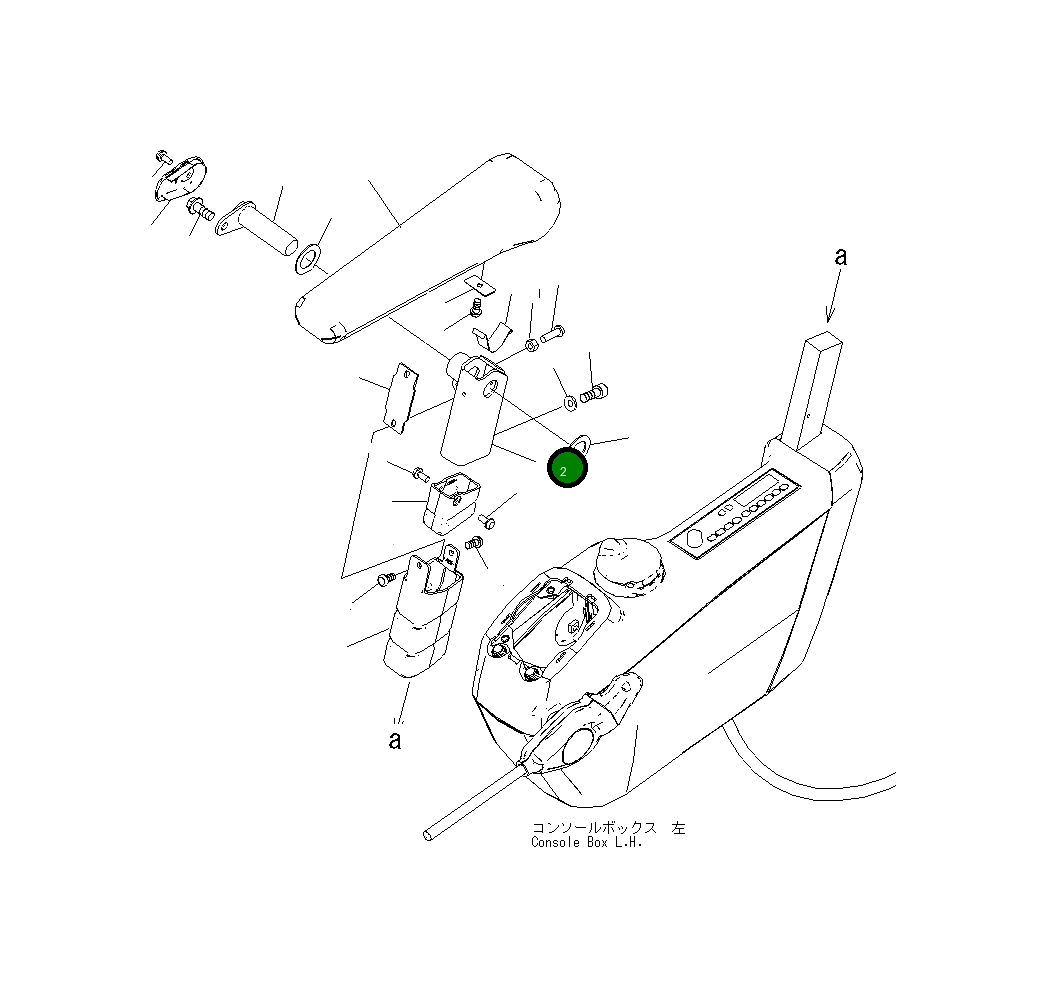 a

2

a

コンソールボックス 左
Console Box L.H.