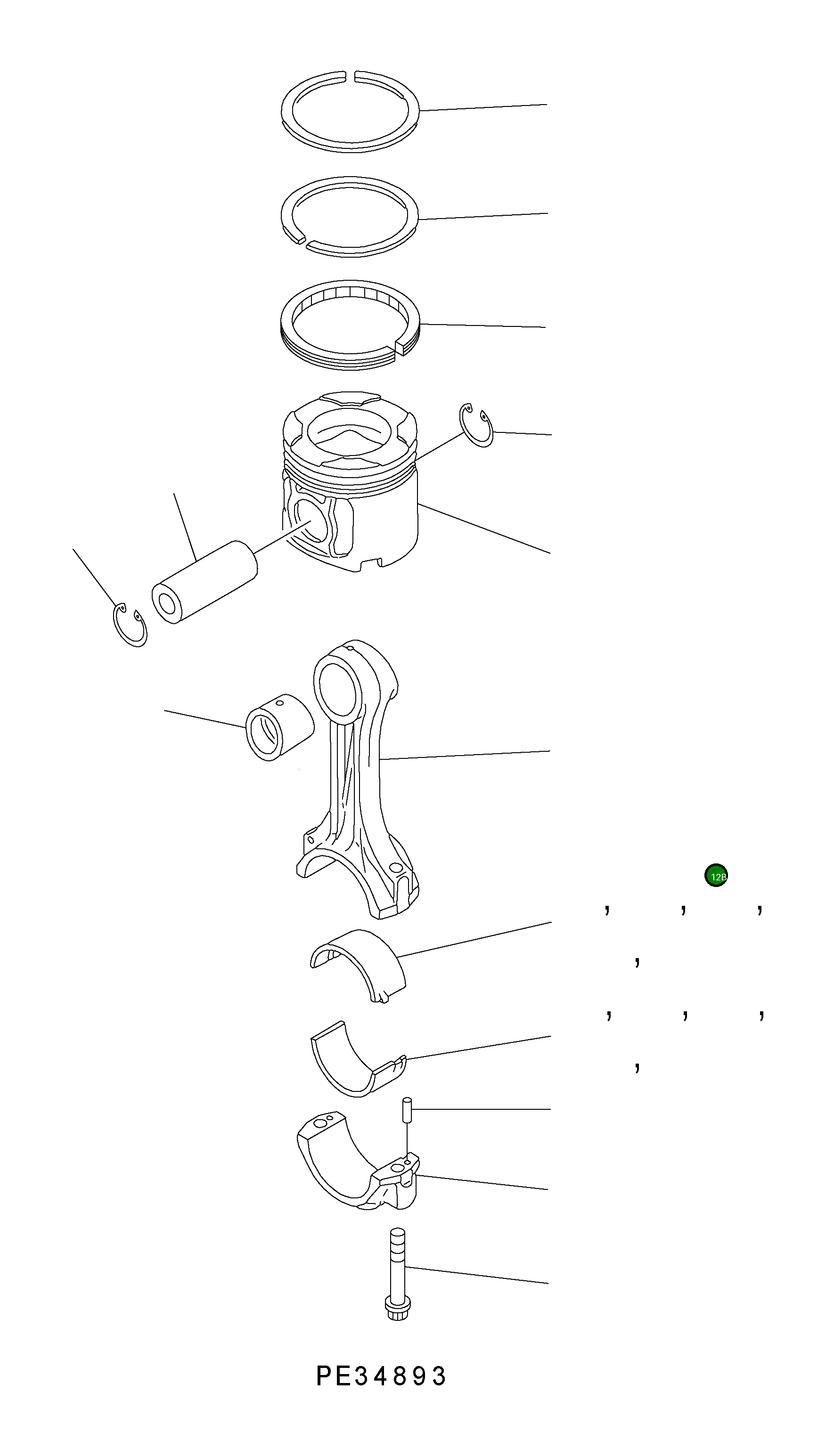 12B

, , ,

,

, , ,

,

PE34893