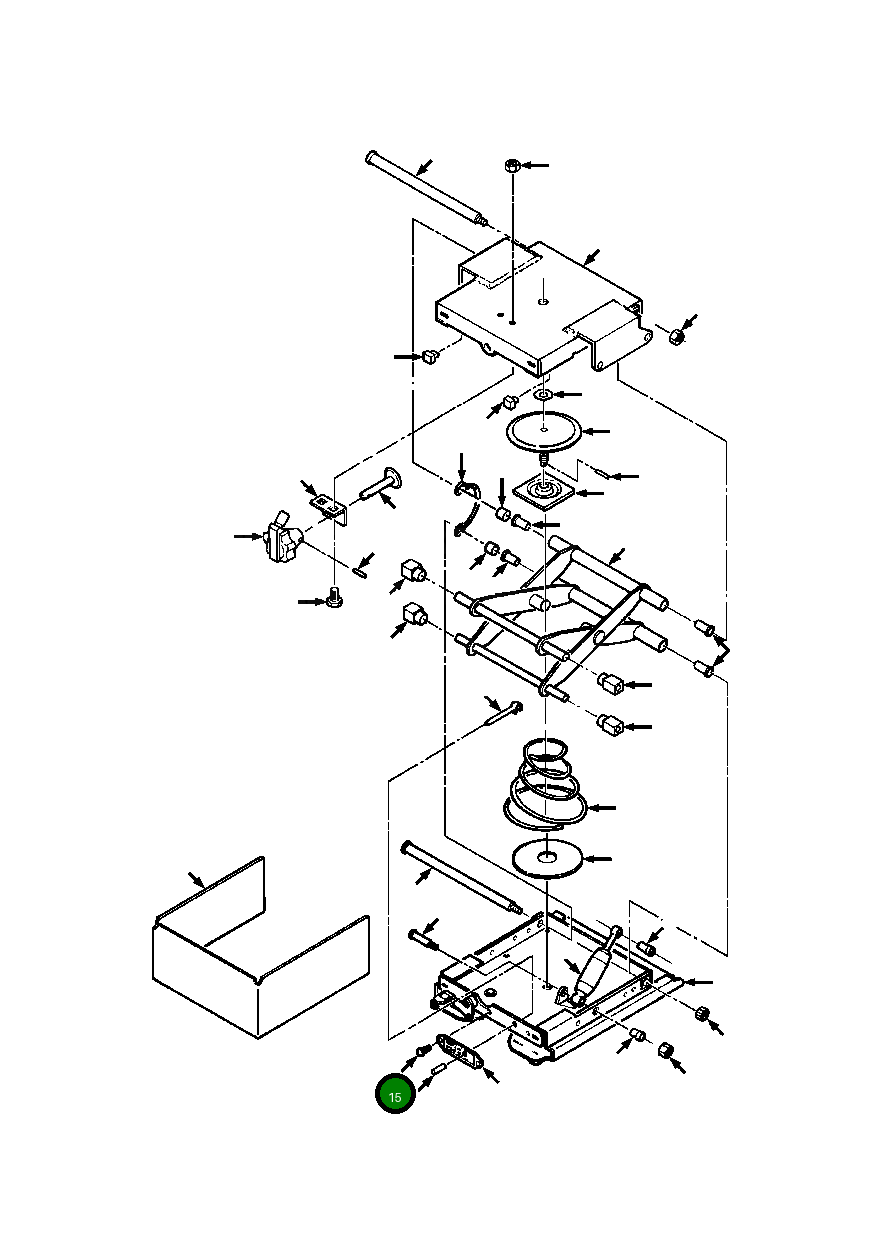 15