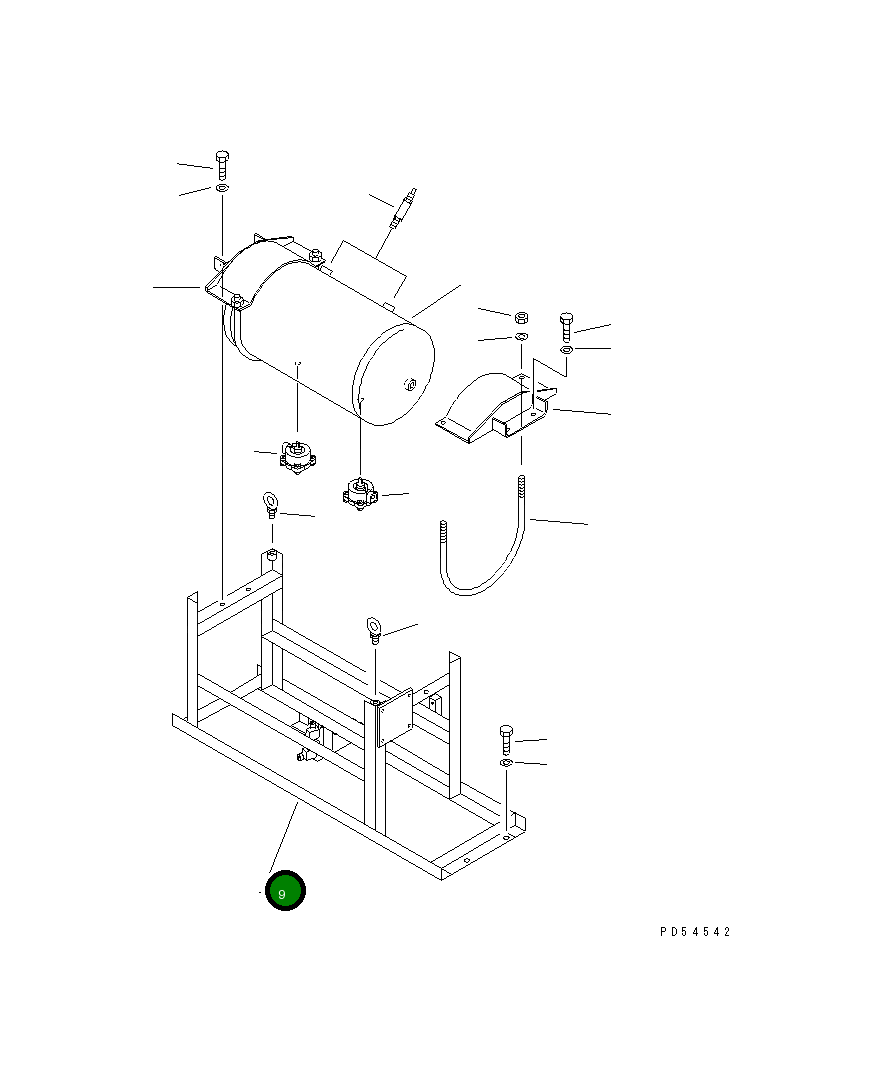 9

PD54542