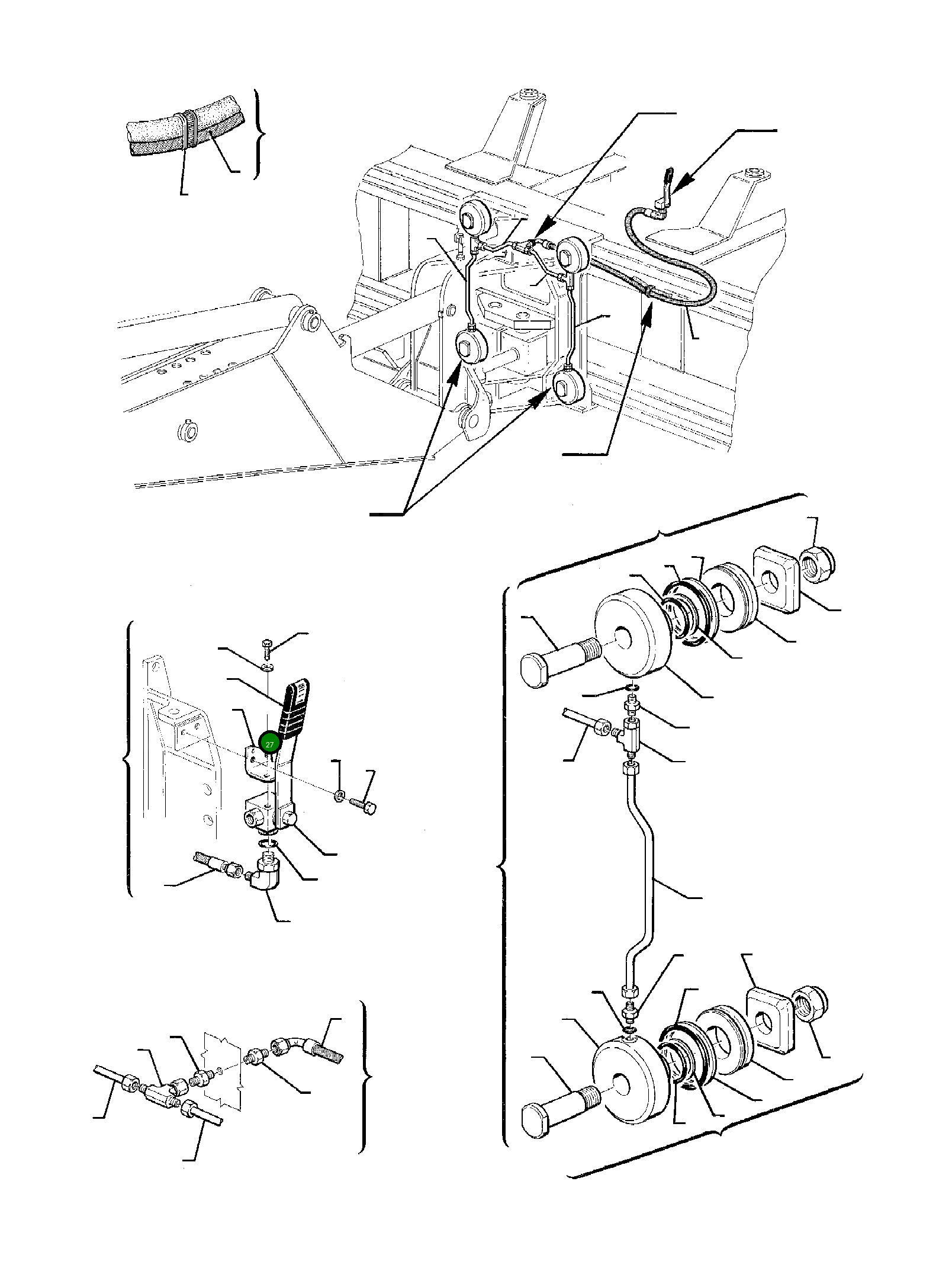 27