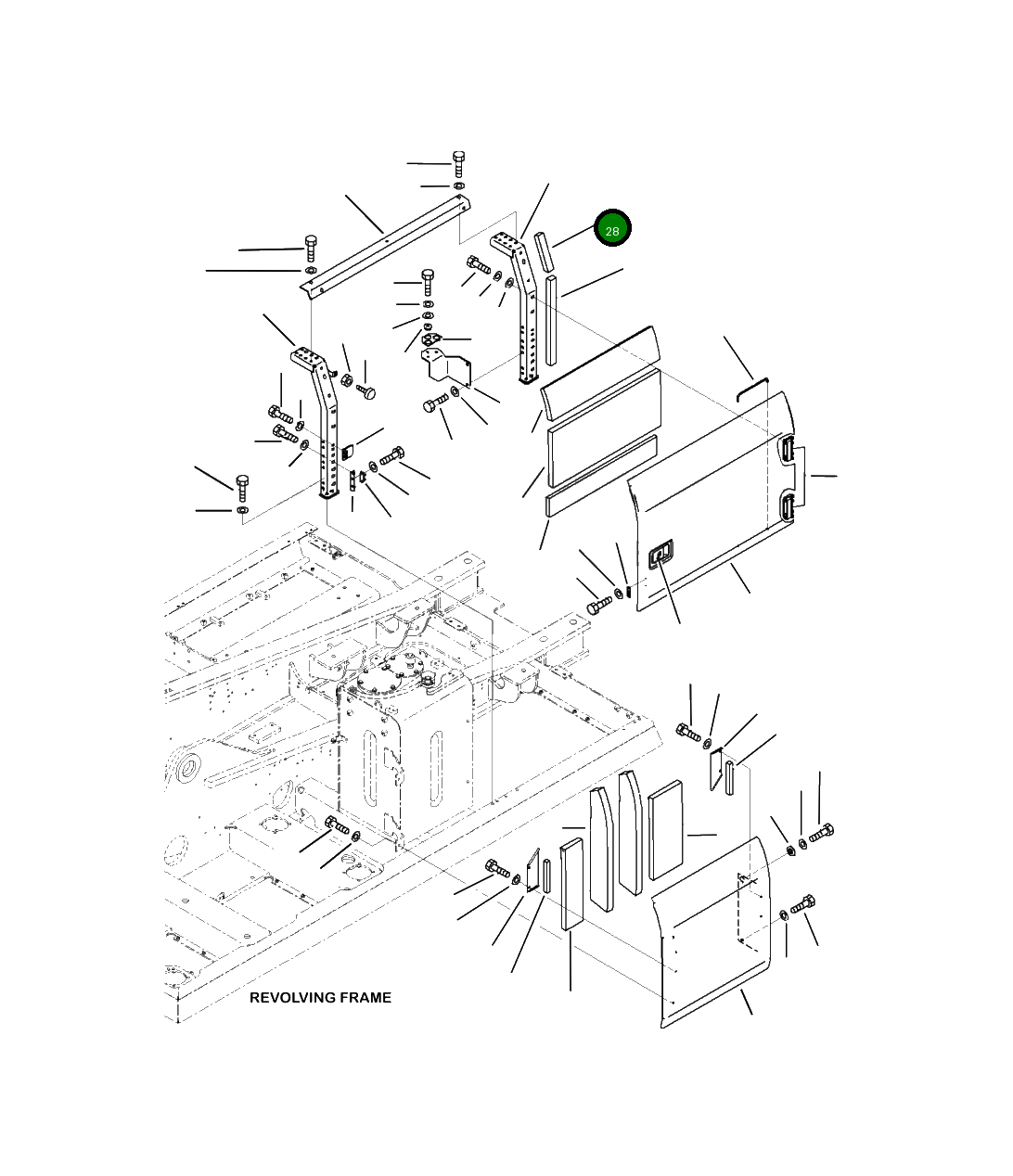 28

REVOLVING FRAME