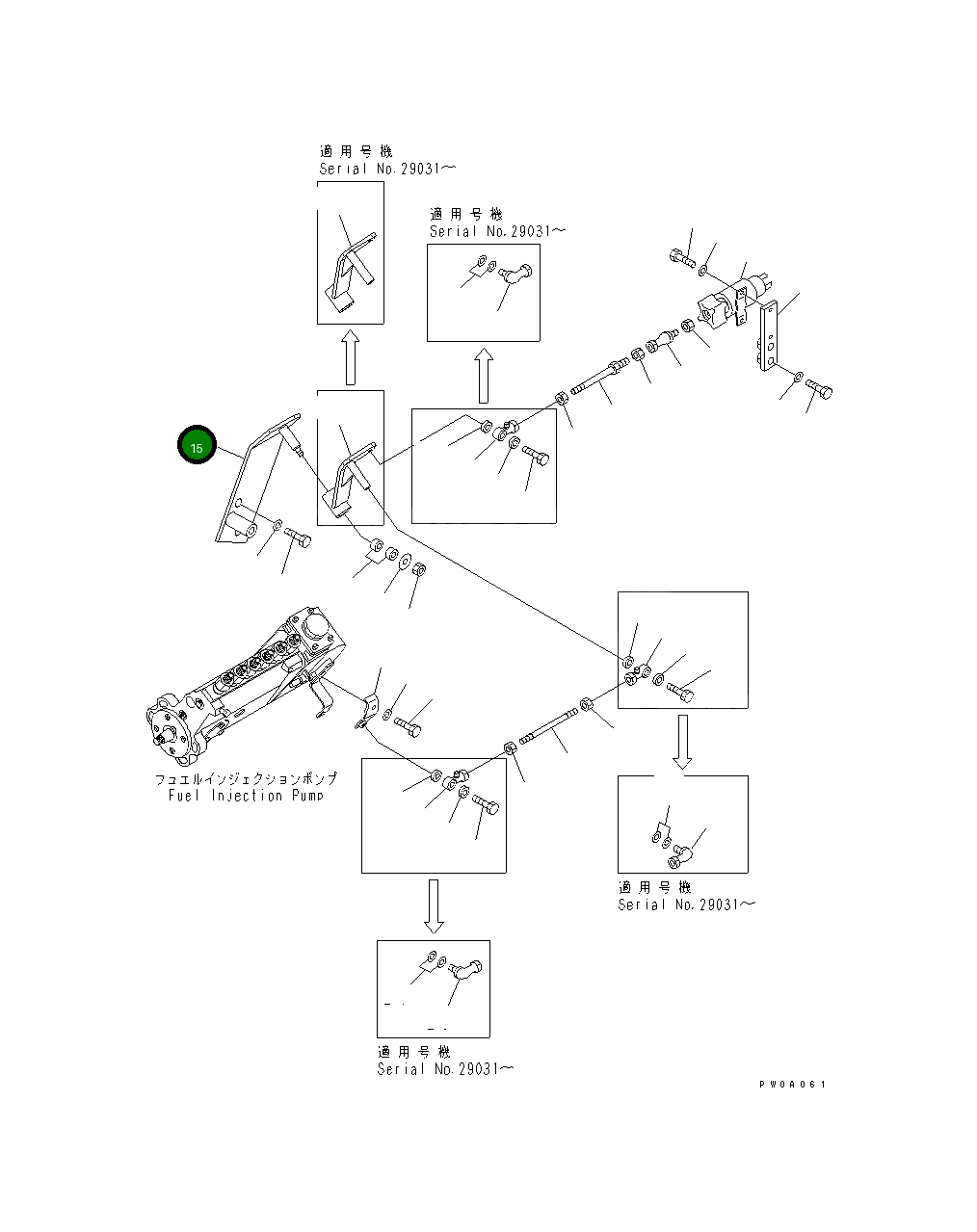 適用号機
Serial No.29031～

適用号機
Serial No.29031～

15

フュエルインジェクションポンプ
Fuel Injection Pump

適用号機
Serial No.29031～

適用号機
Serial No.29031～

PW0A061