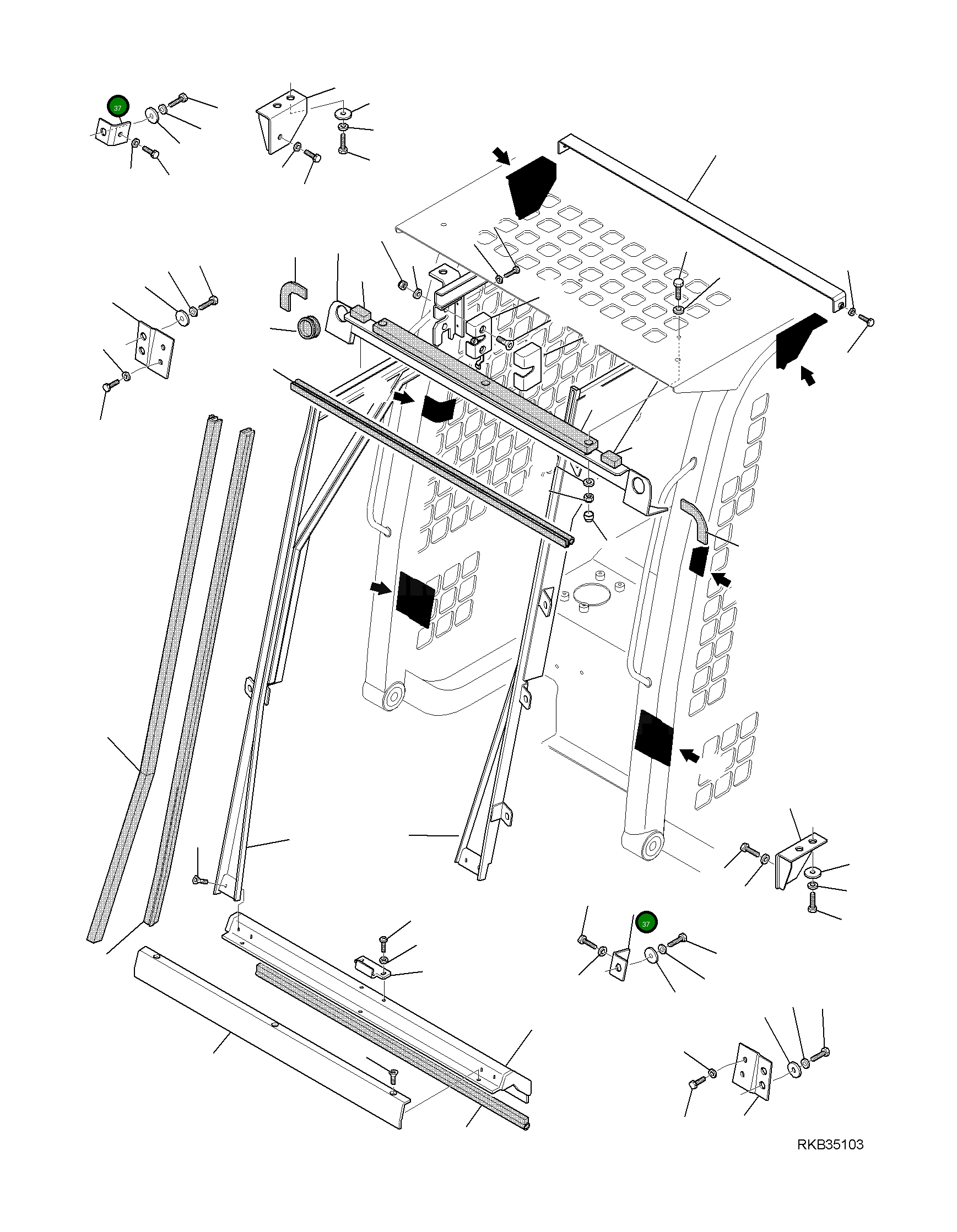 37

37

RKB35103