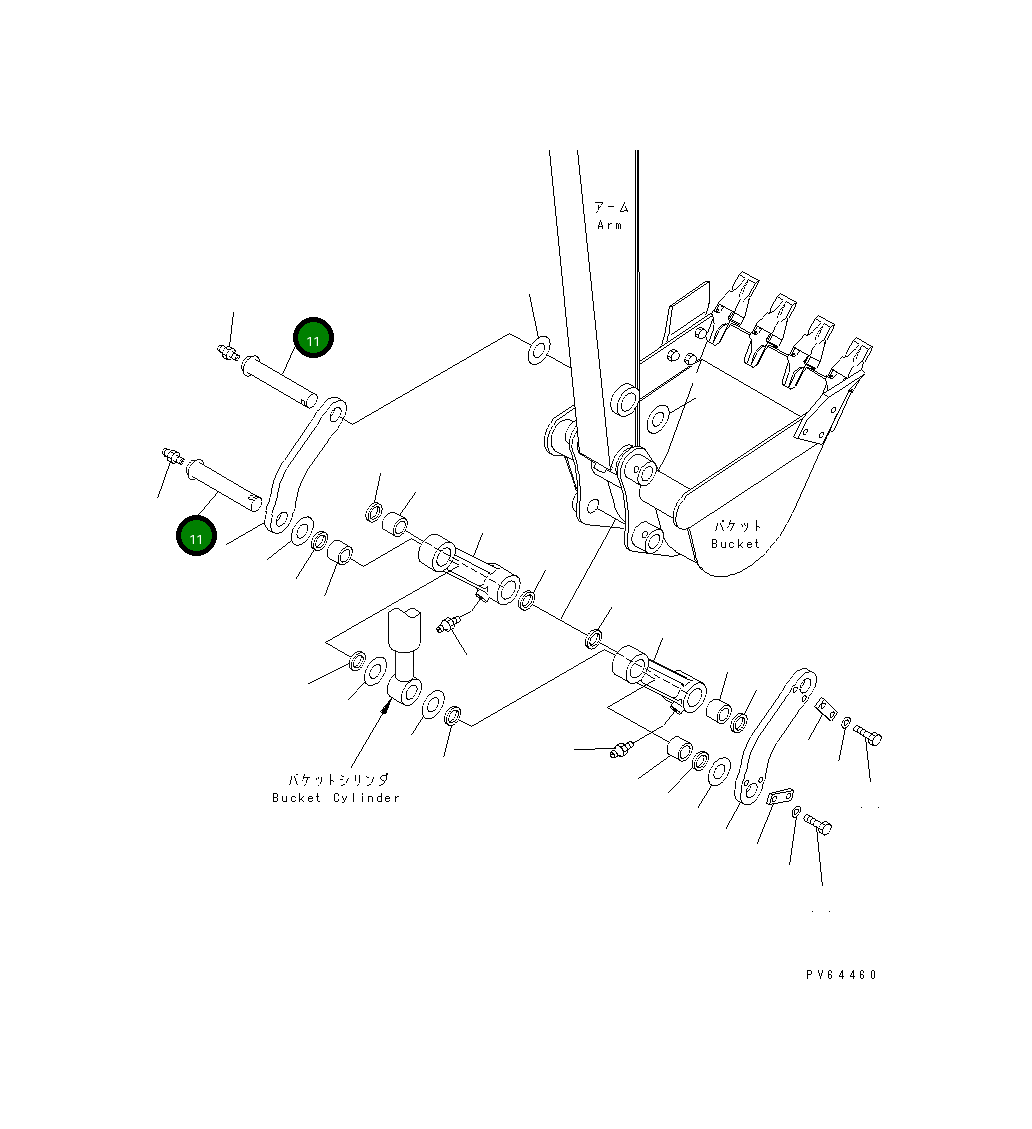 アーム
Arm

11

11

バケット
Bucket

バケットシリンダ
Bucket Cylinder

PV64460