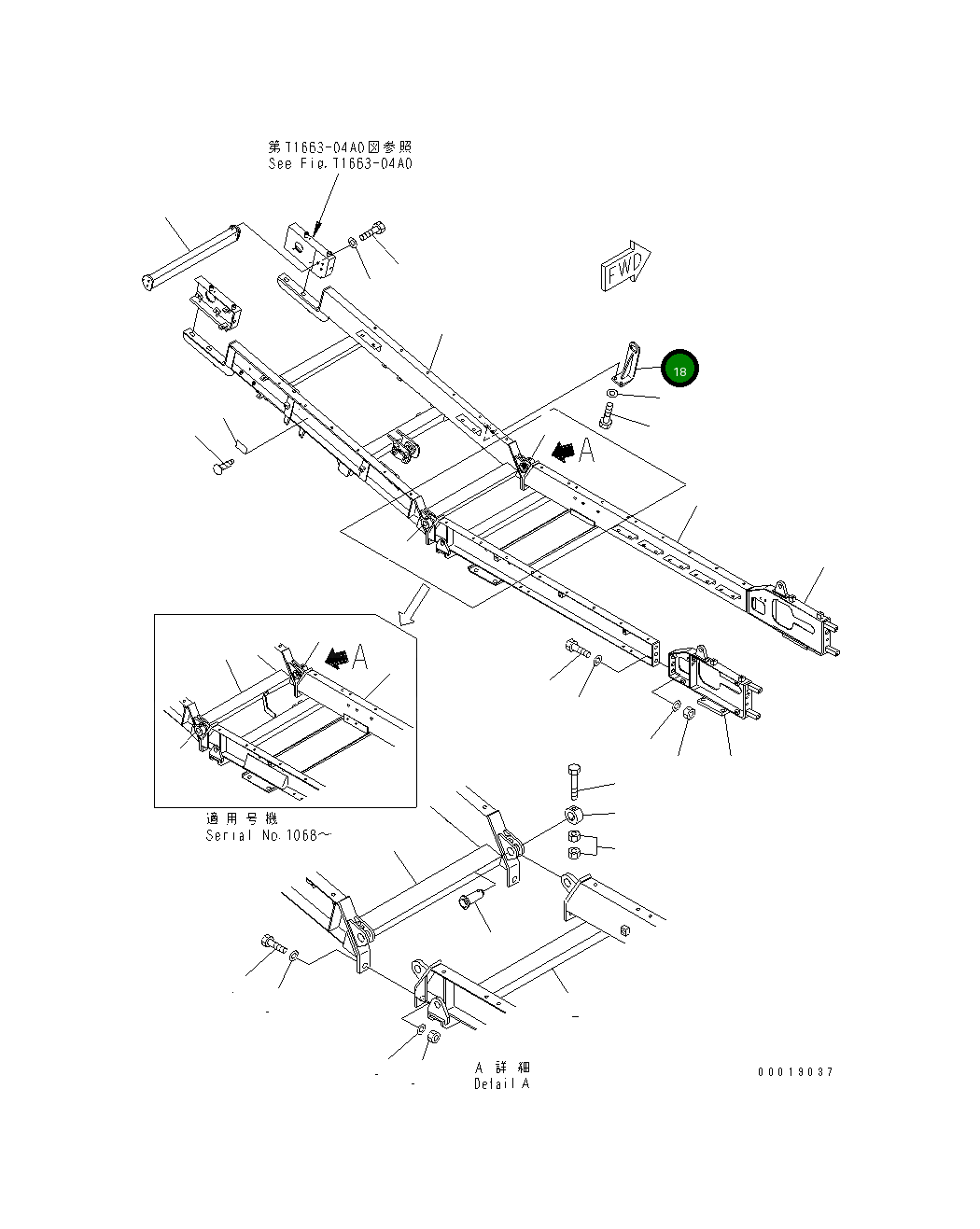 第T1663-04A0図参照
See Fig.T1663-04A0

FWD

18

A

A

適用号機
Serial No.1068～

A 詳細
Detail A

00019037