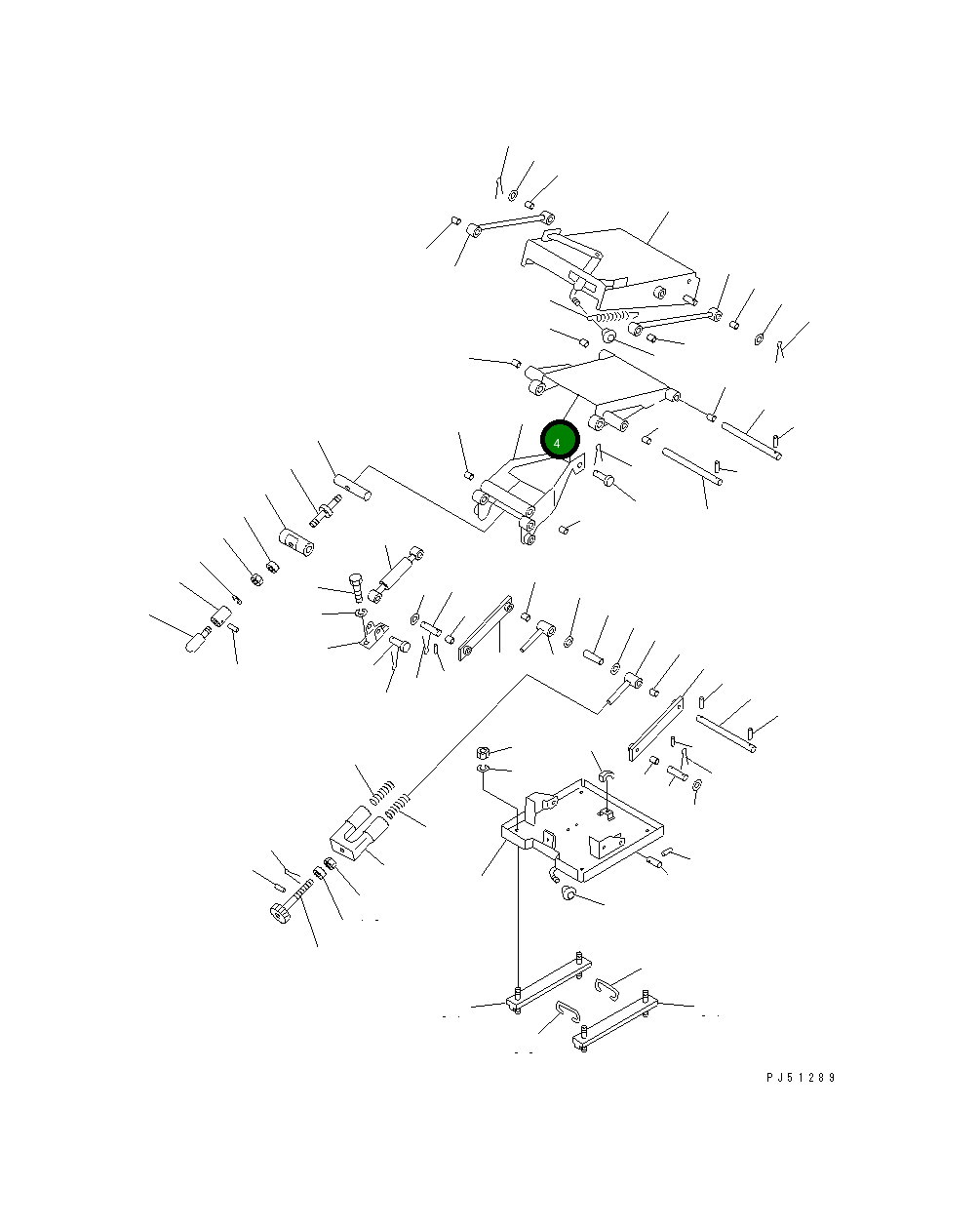 4

PJ51289