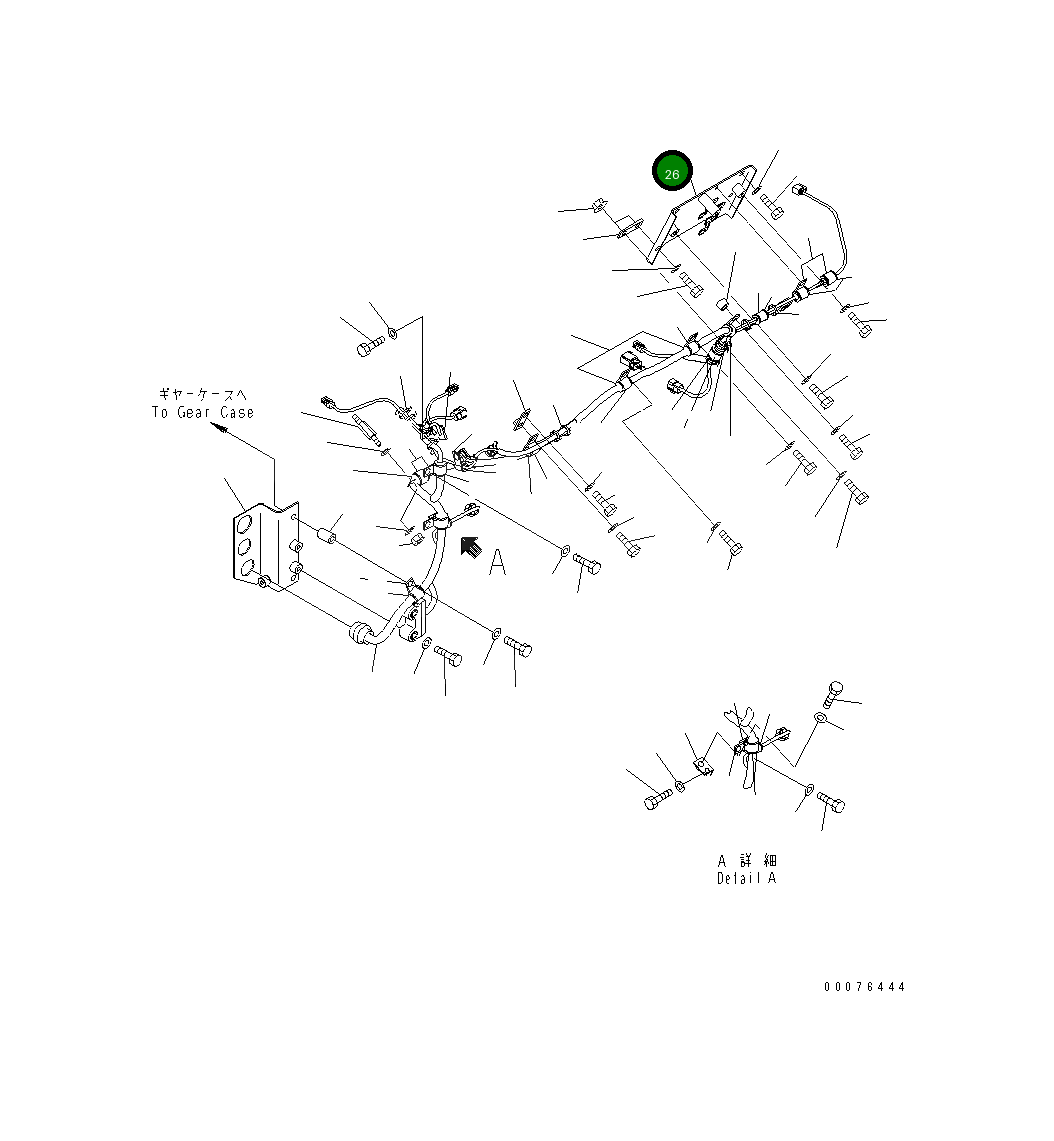 26

ギヤーケースへ
To Gear Case

A

A 詳 細
Detail A

00076444