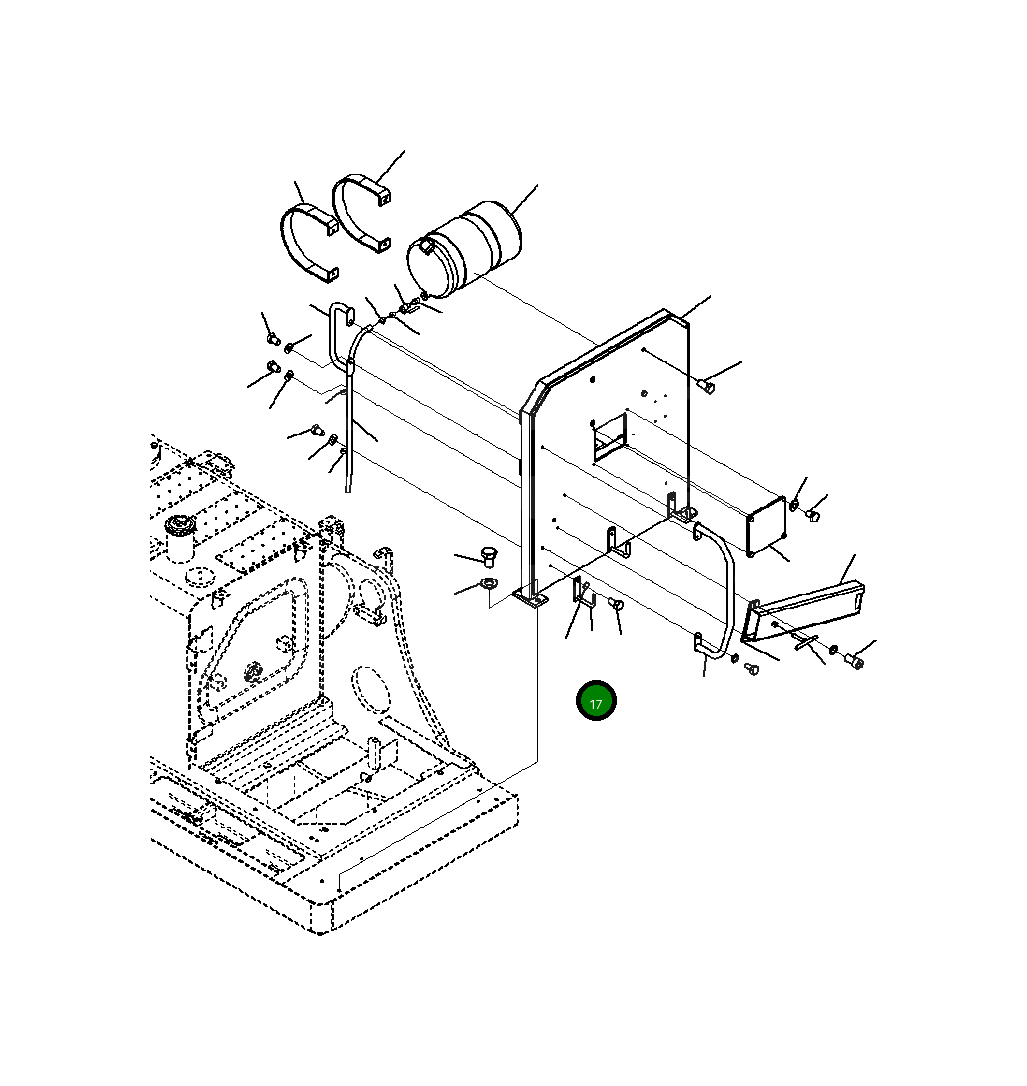 17