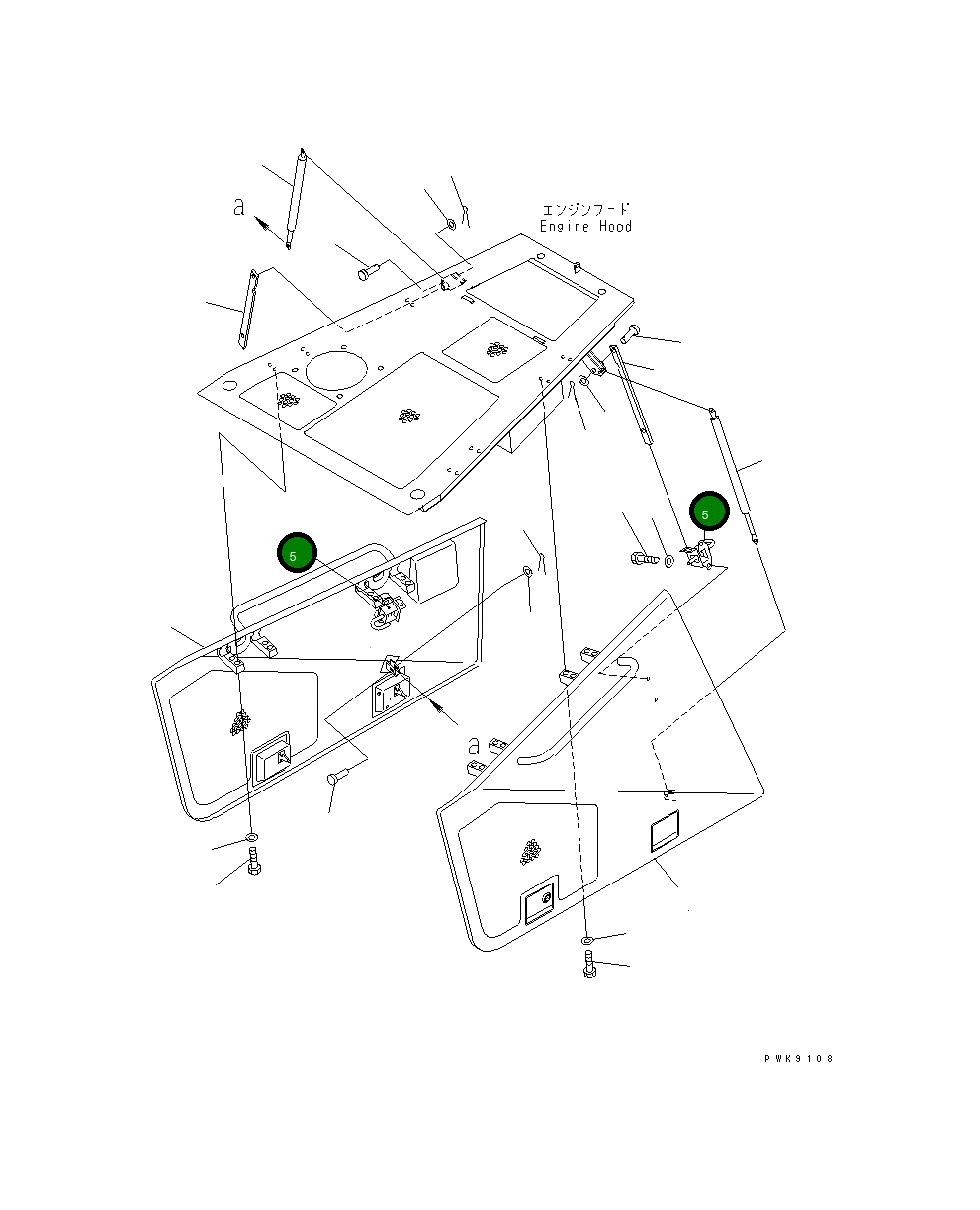 a

エンジンフード
Engine Hood

5

5

a

PWK9108