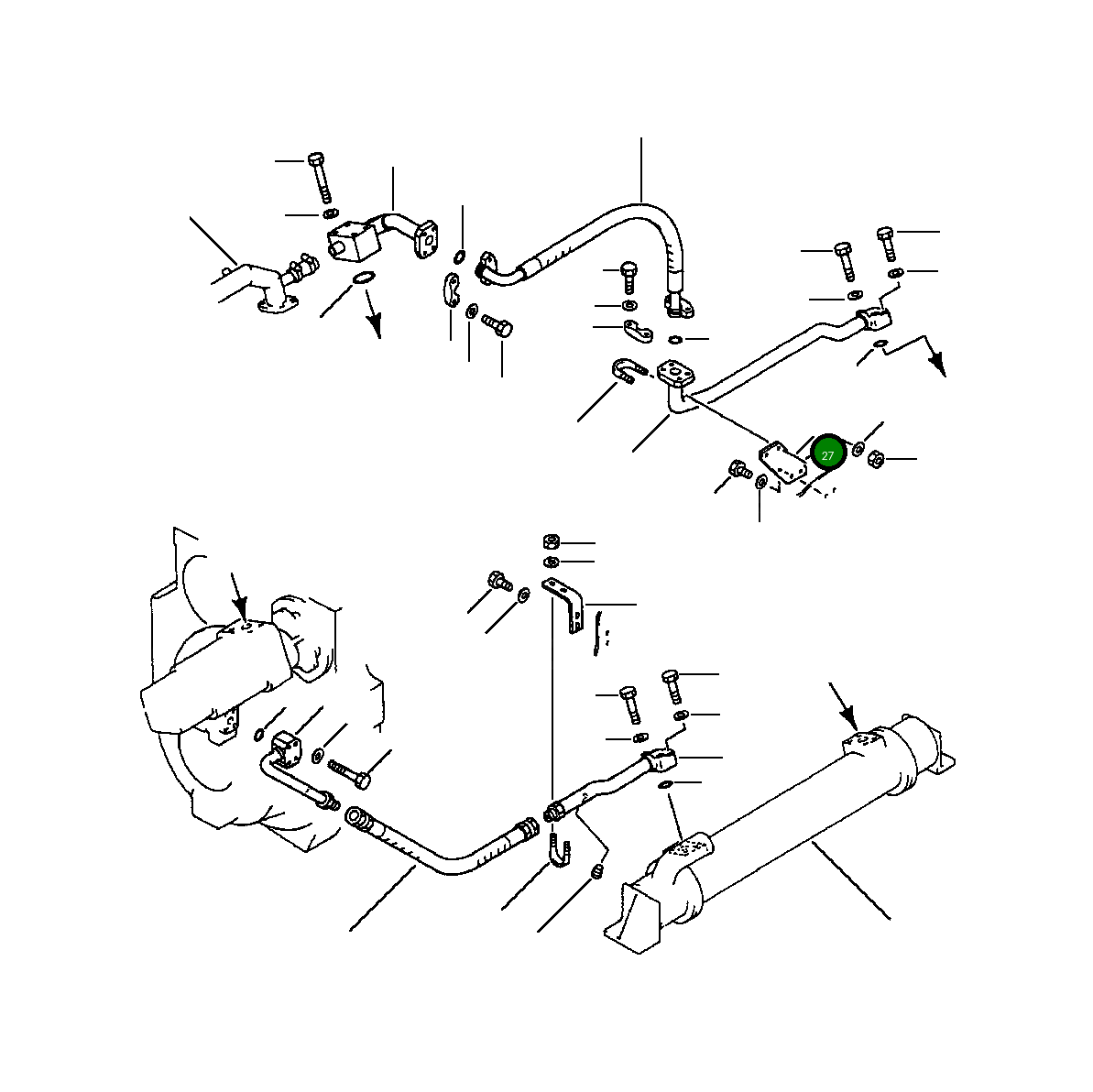 27