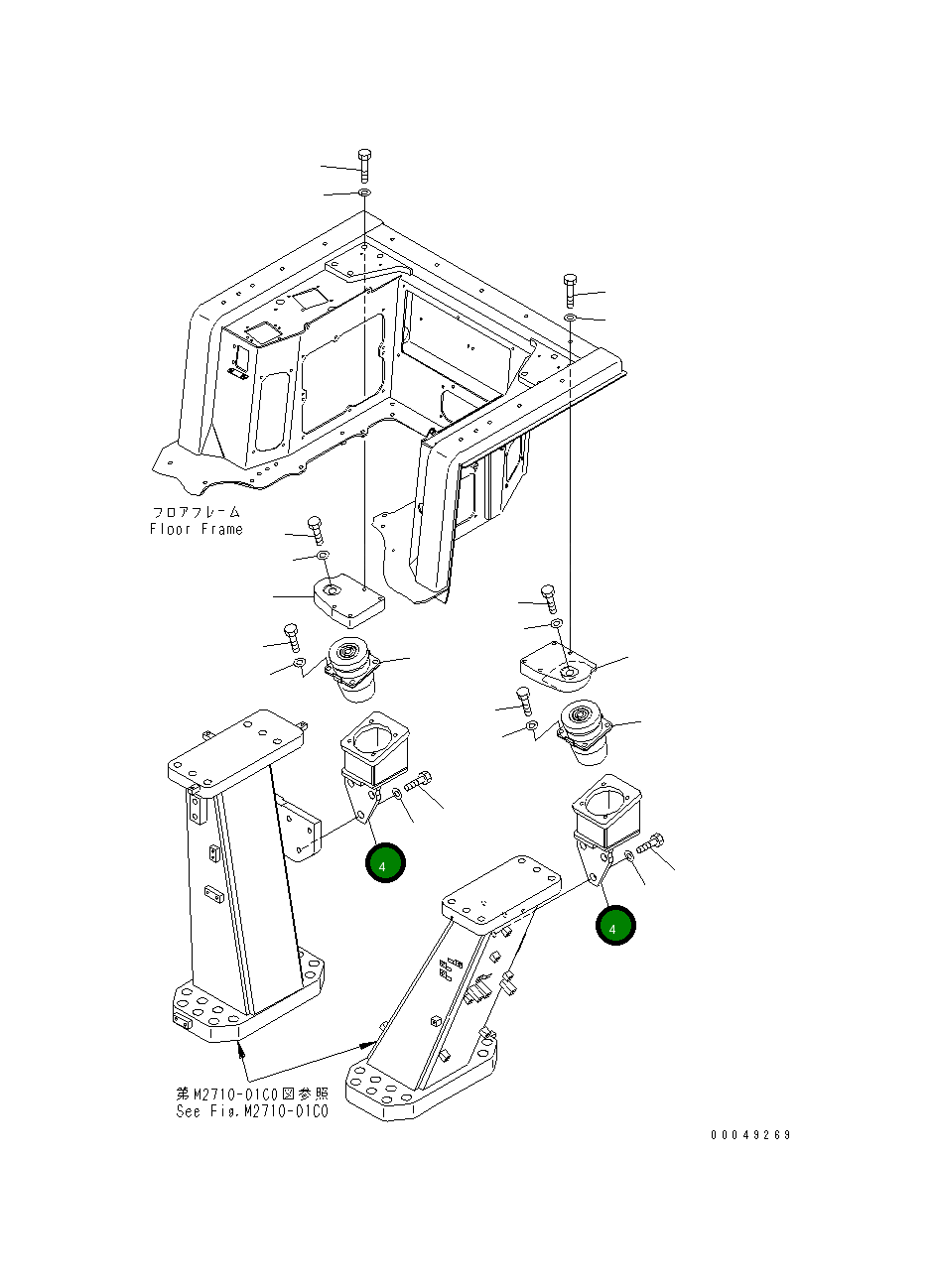 フロアフレーム
Floor Frame

4

4

第M2710-01C0図参照
See Fig.M2710-01C0

00049269