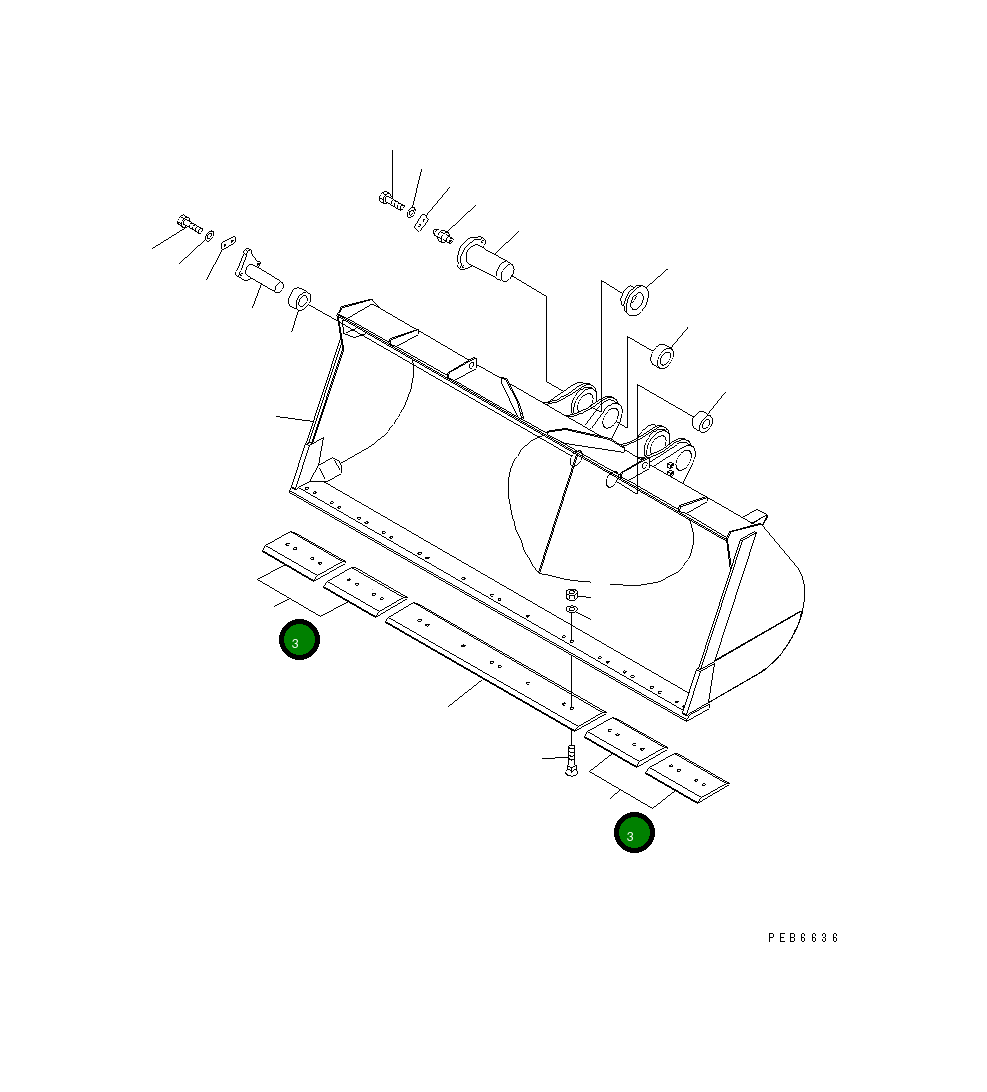 3

3

PEB6636