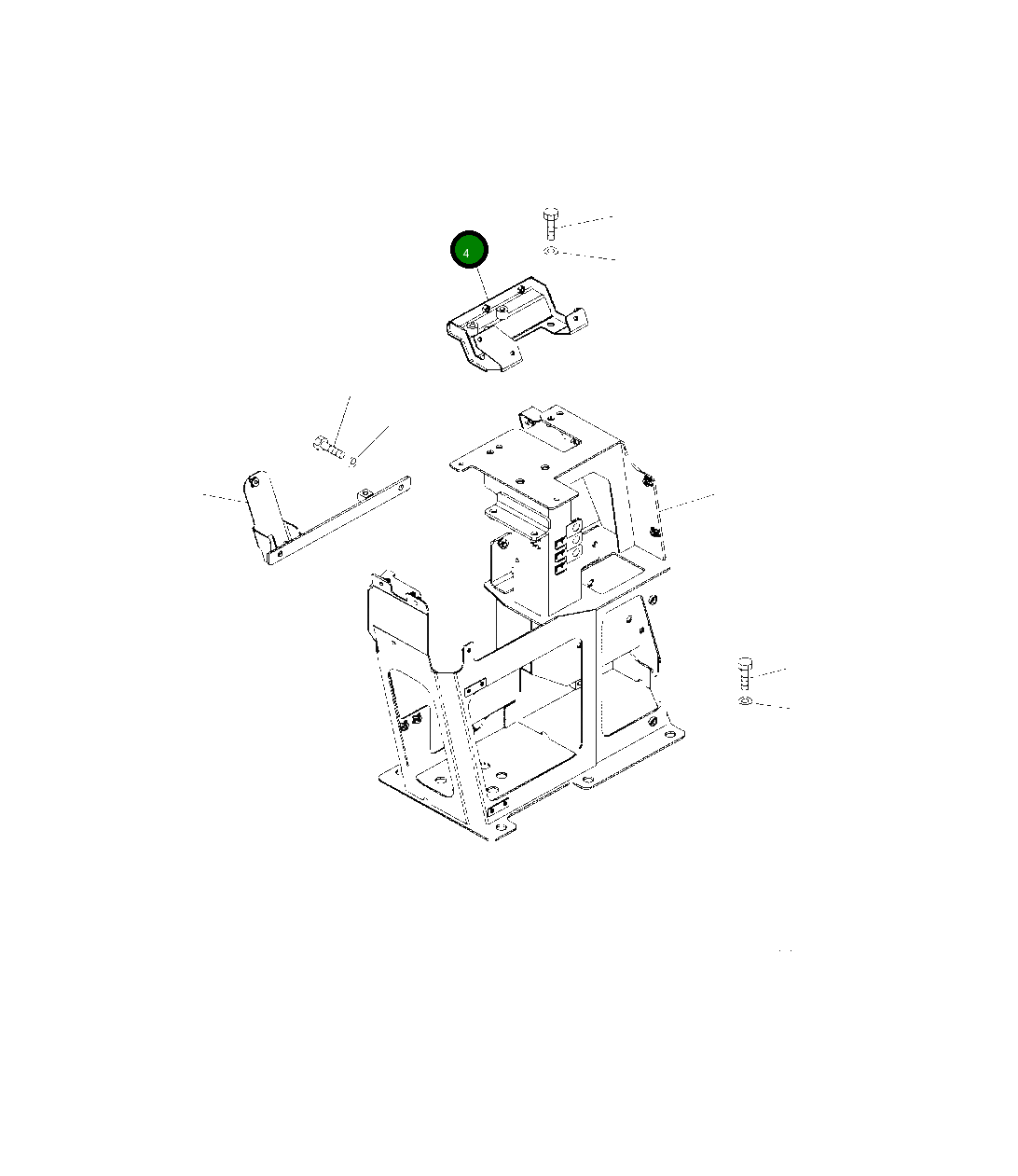 4