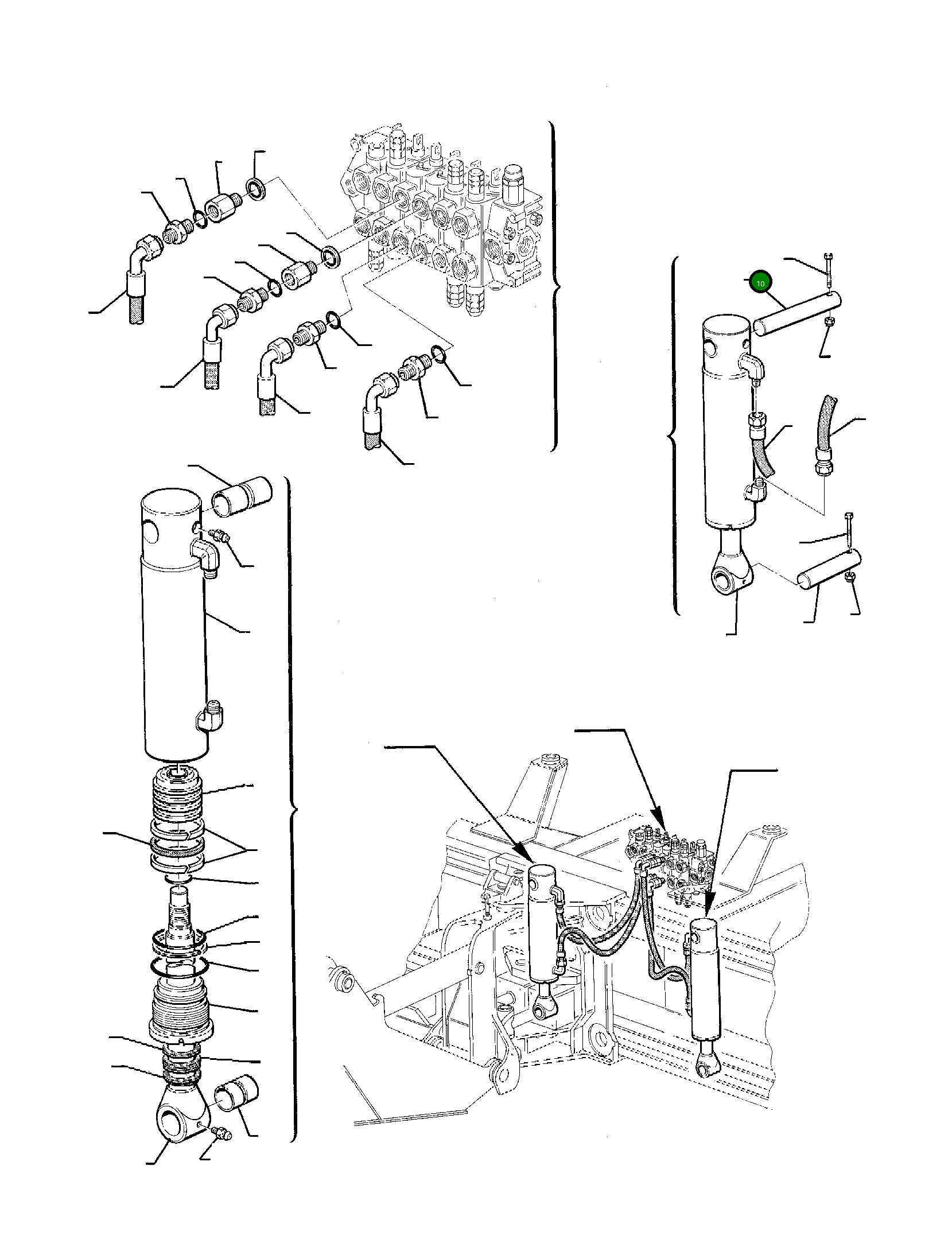 10