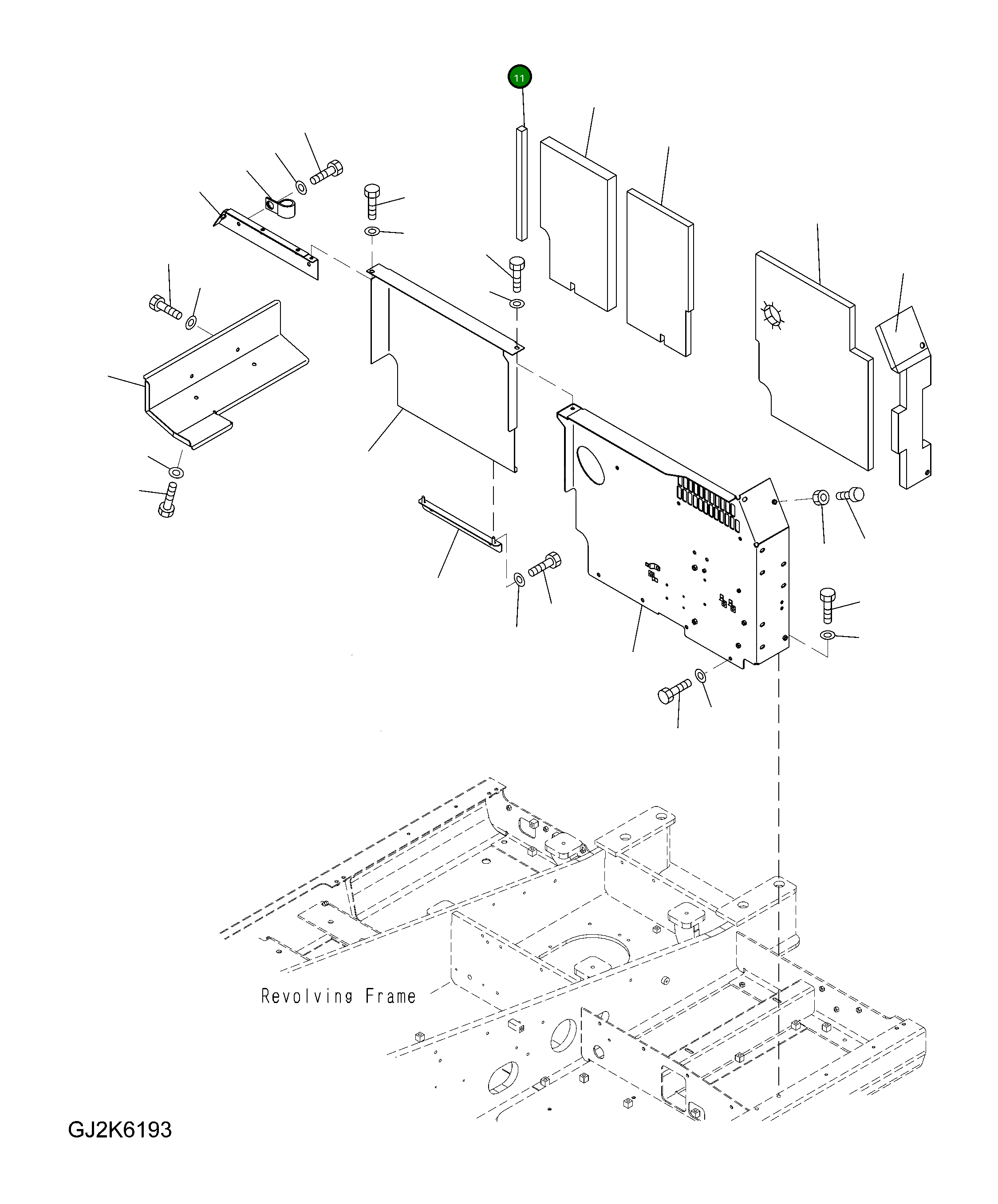 11

Revolving Frame

GJ2K6193