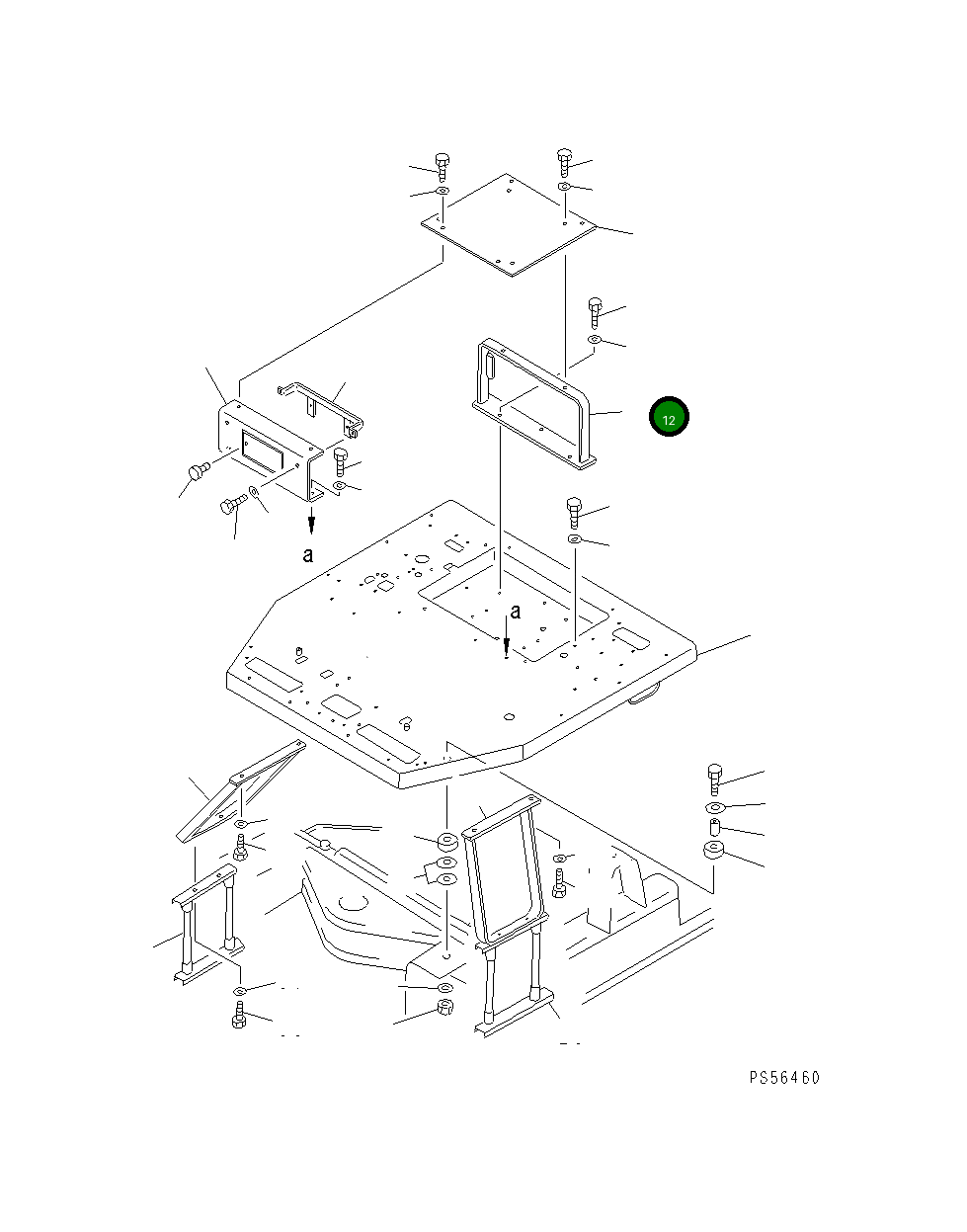 12

a

a

PS56460