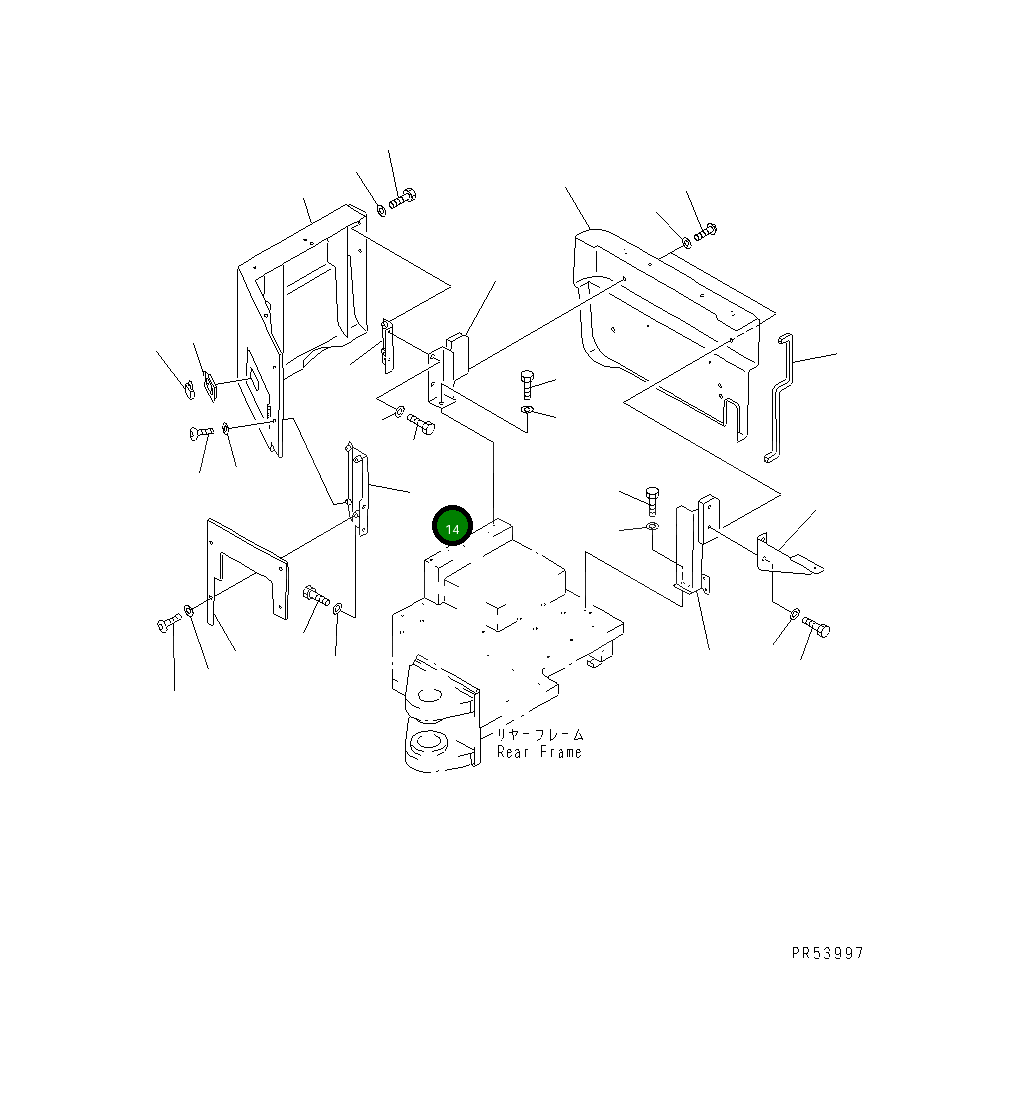 14

リヤーフレーム
Rear Frame

PR53997