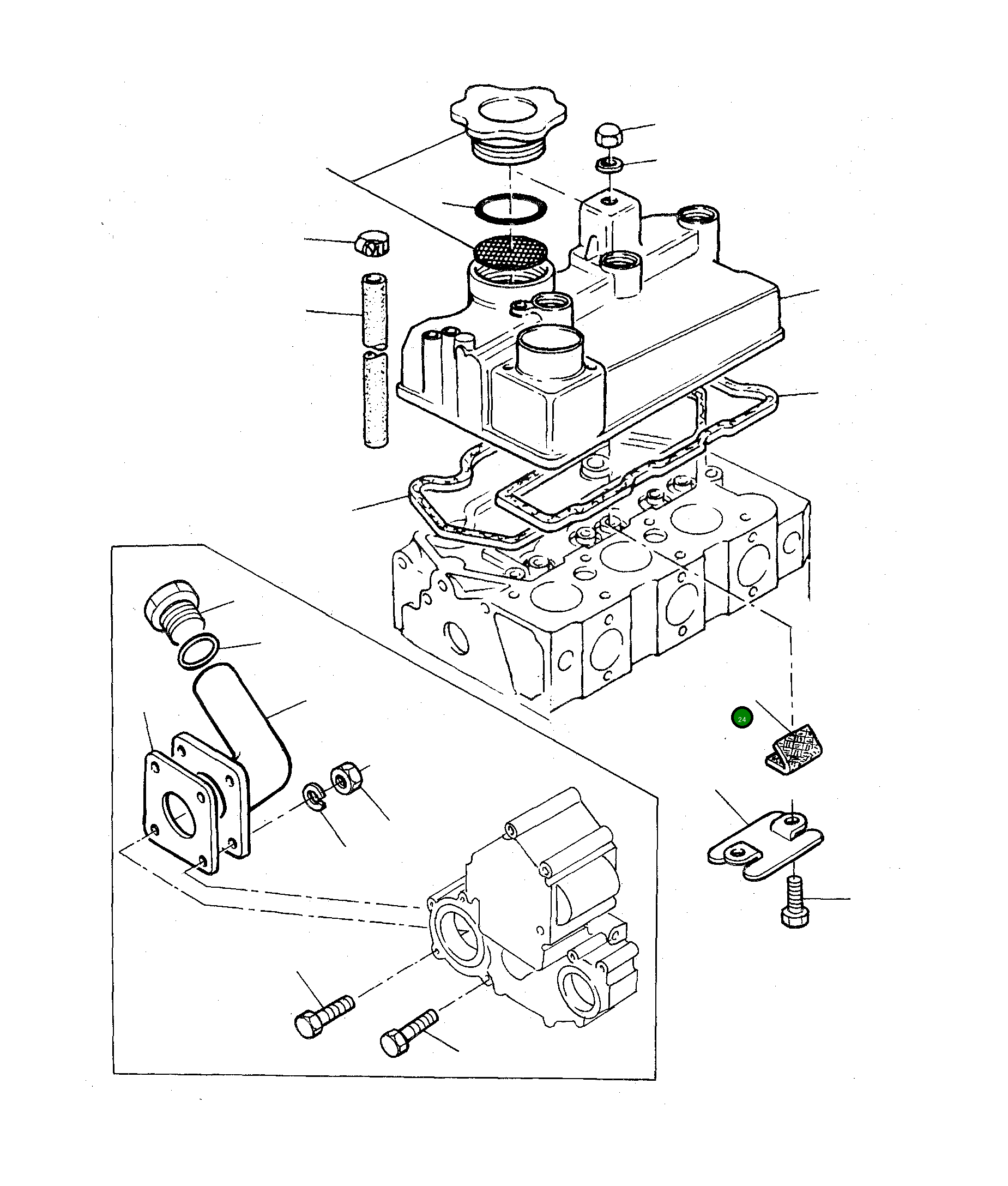 24