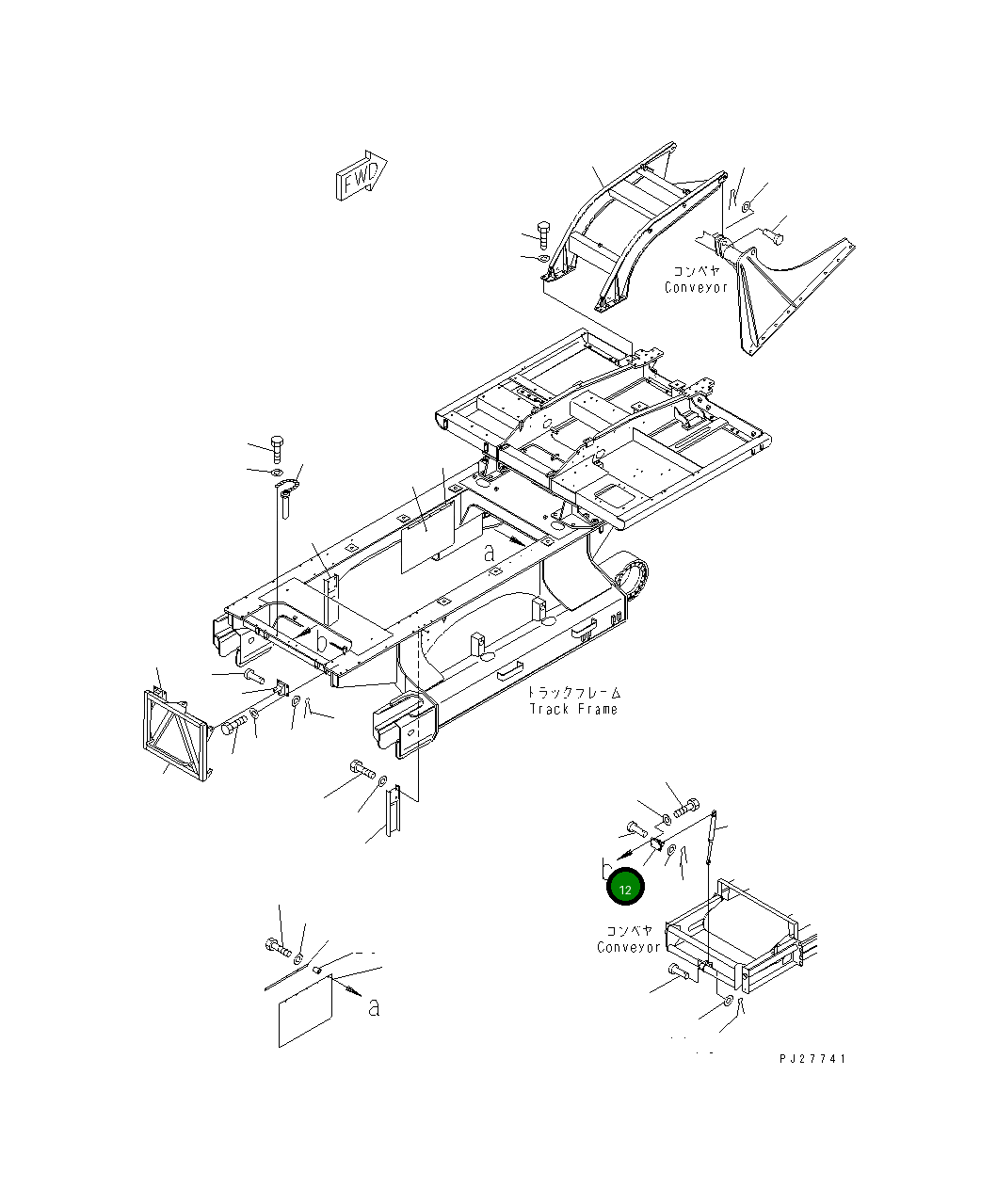 FWD

コンベヤ
Conveyor

a

b

トラックフレーム
Track Frame

b

12

コンベヤ
Conveyor

a

PJ27741