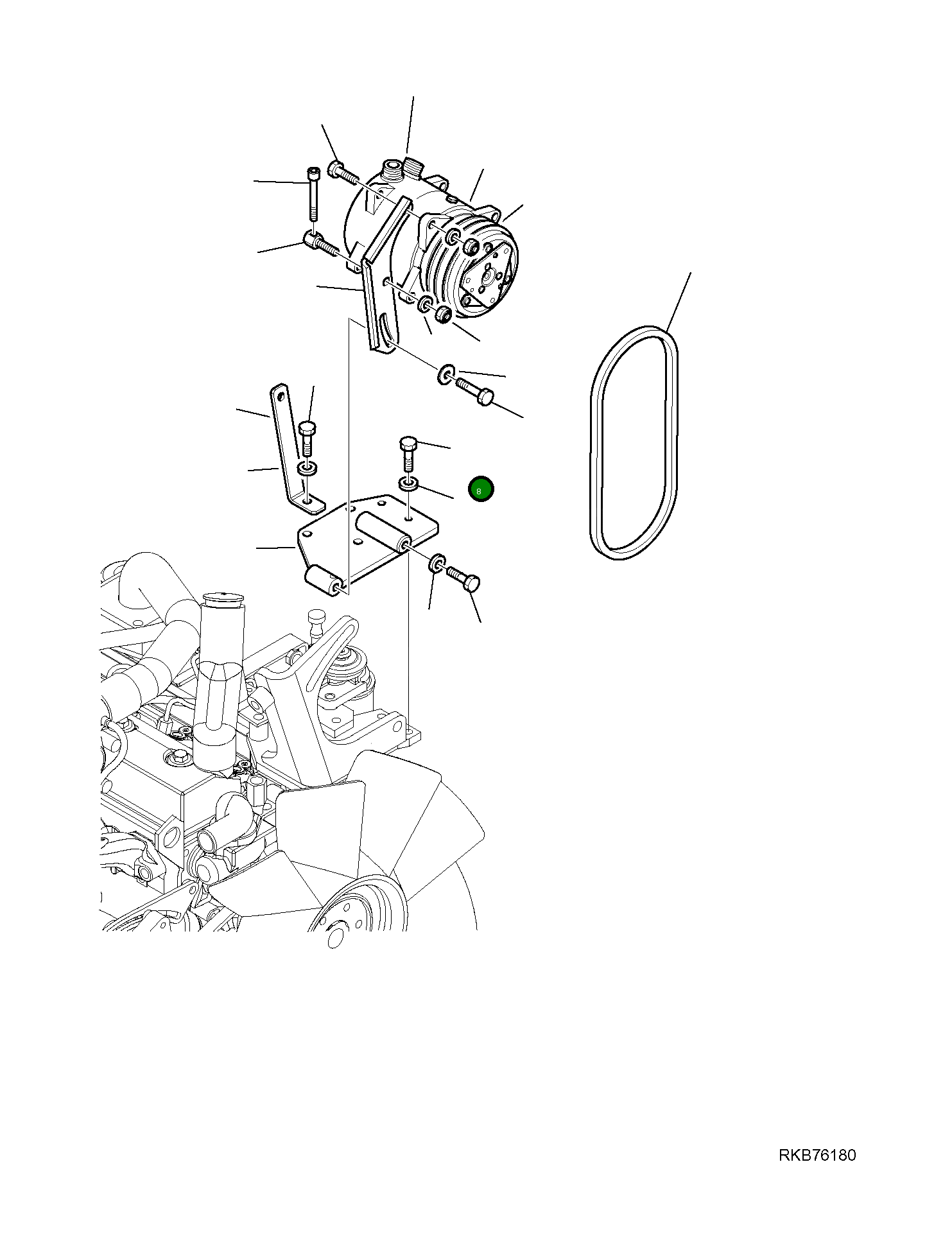 8

RKB76180