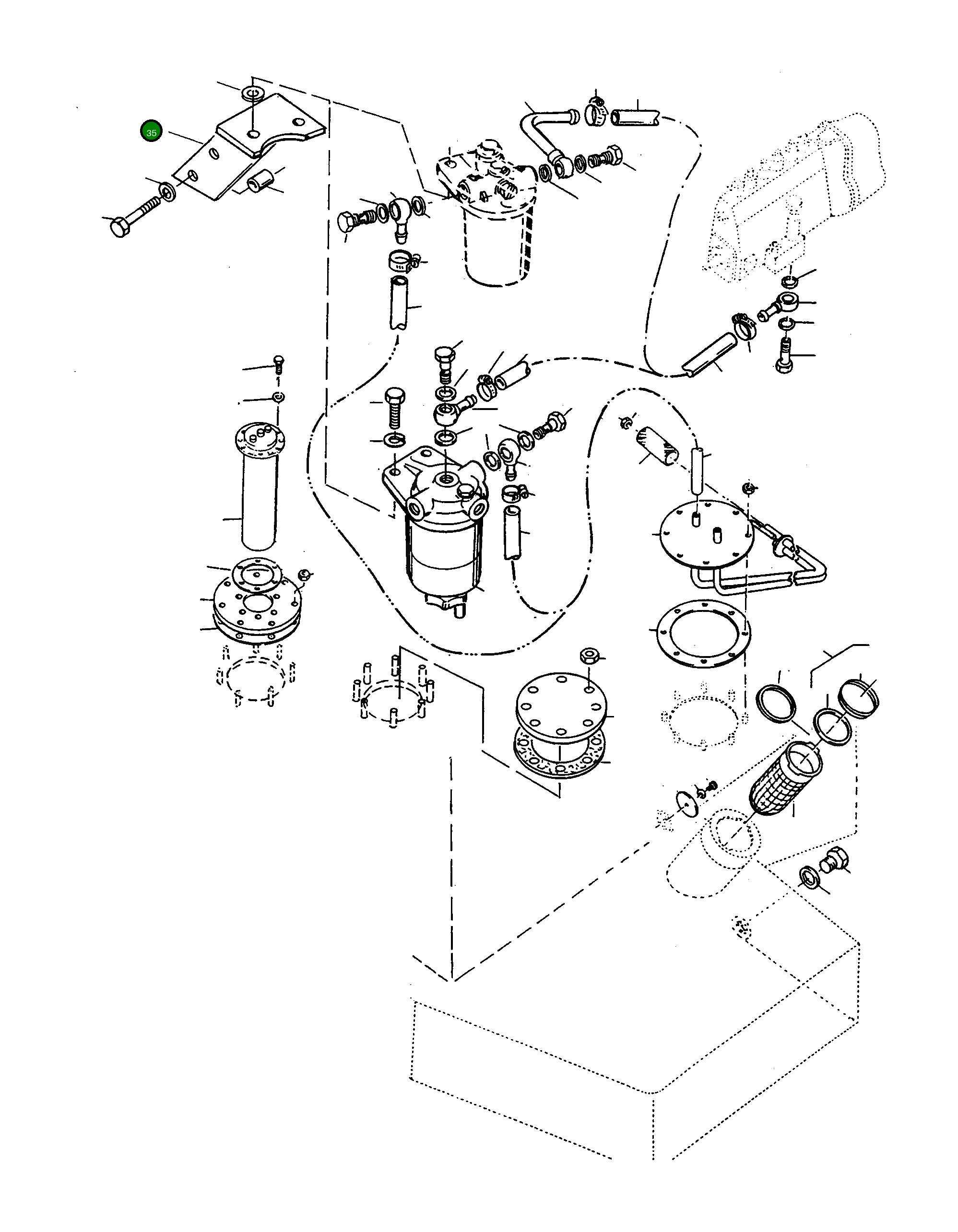 35