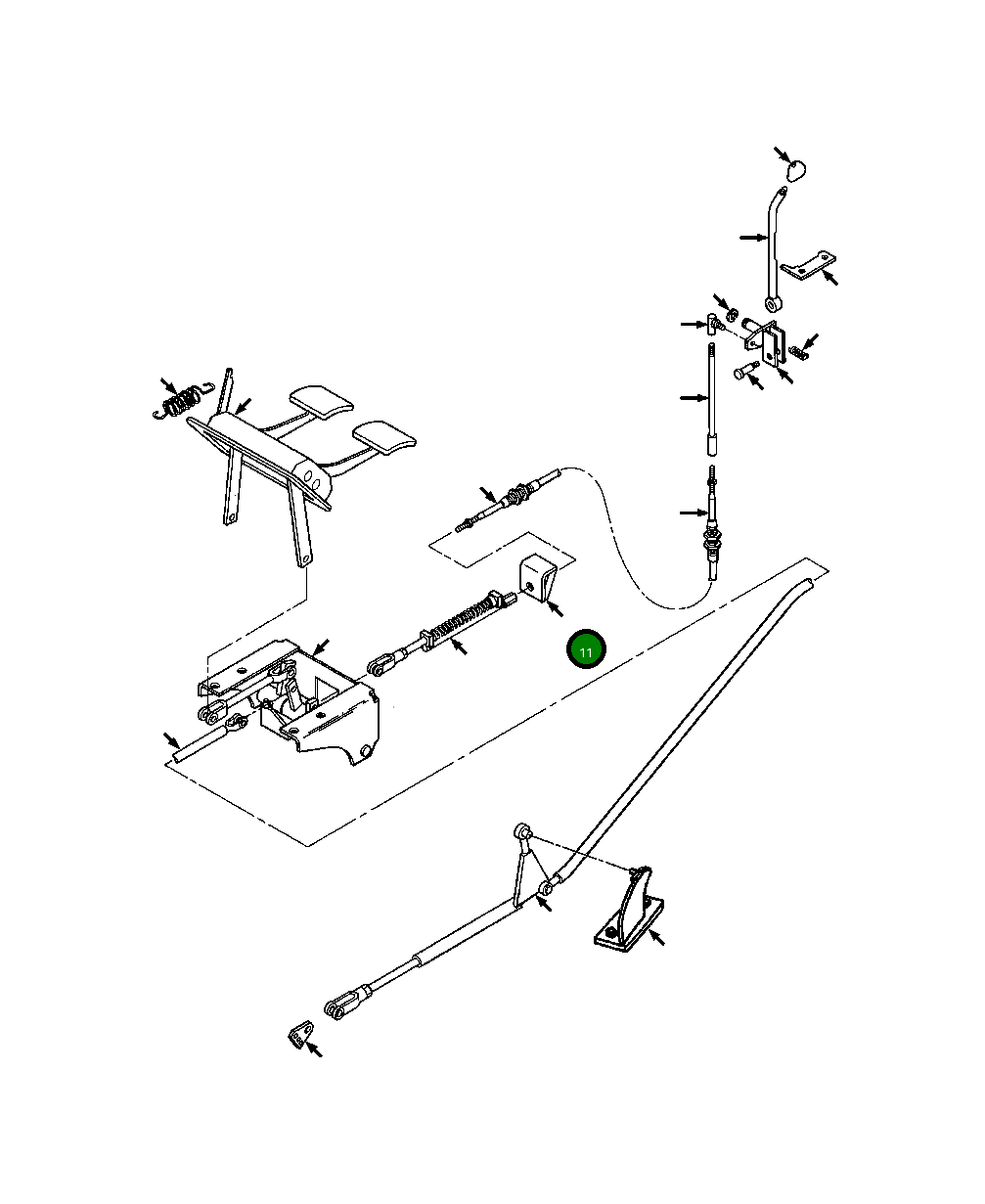 11