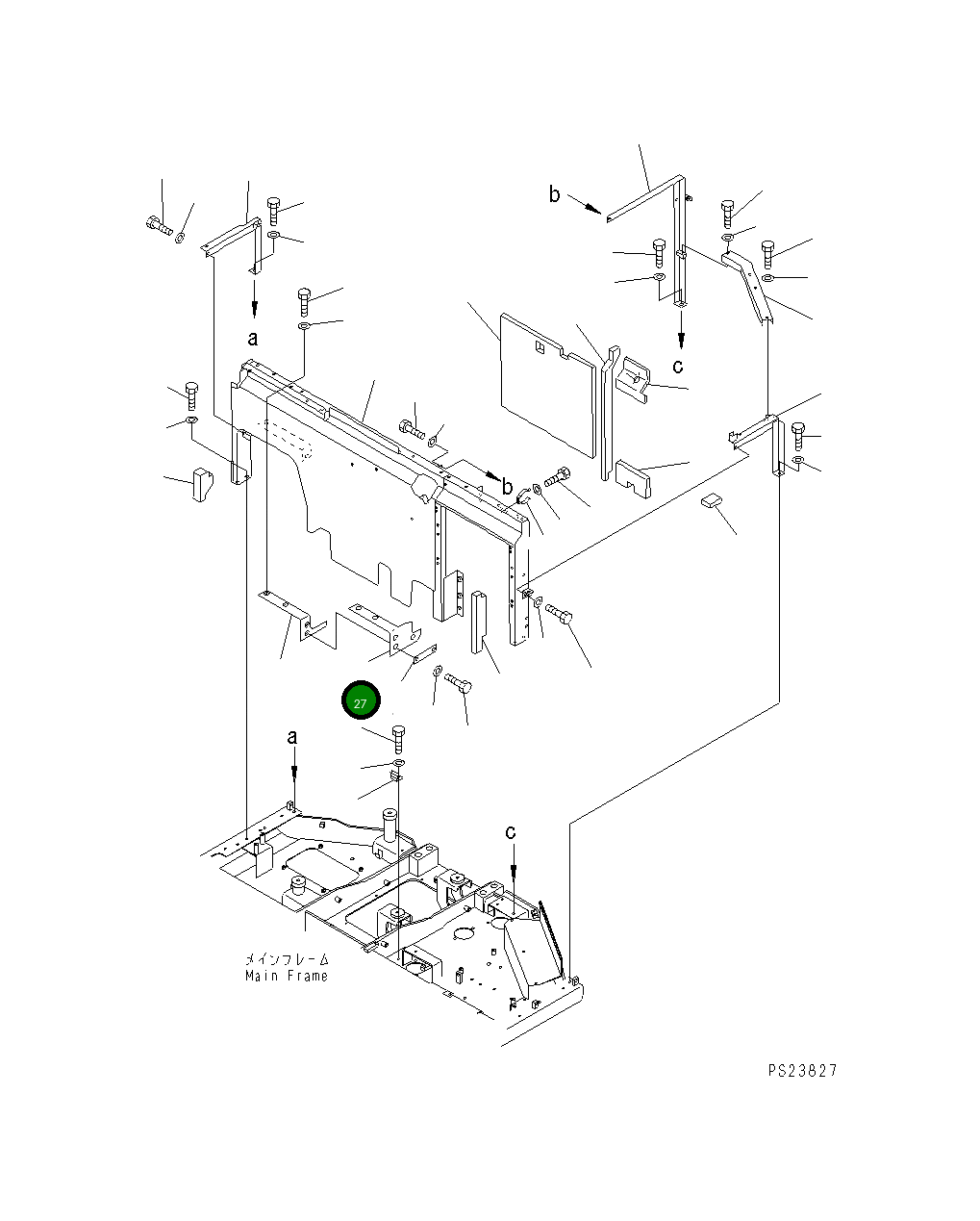 b
a
c
b
27
a
c
メインフレーム
Main Frame
PS23827