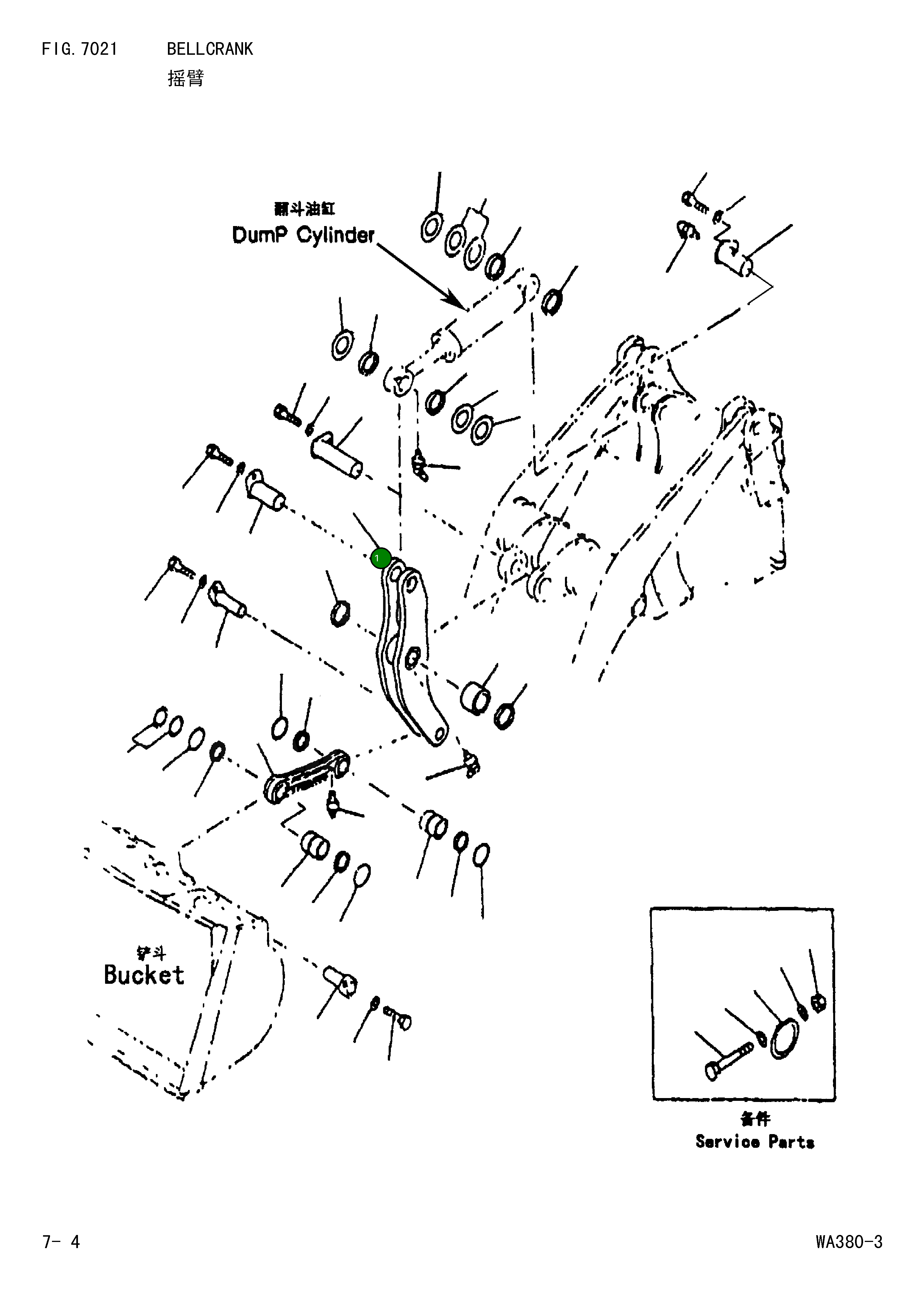 FIG. 7021 BELLCRANK
摇臂

翻斗油缸
DumP Cylinder

1

铲斗
Bucket

备件
Service Parts

7- 4

WA380-3