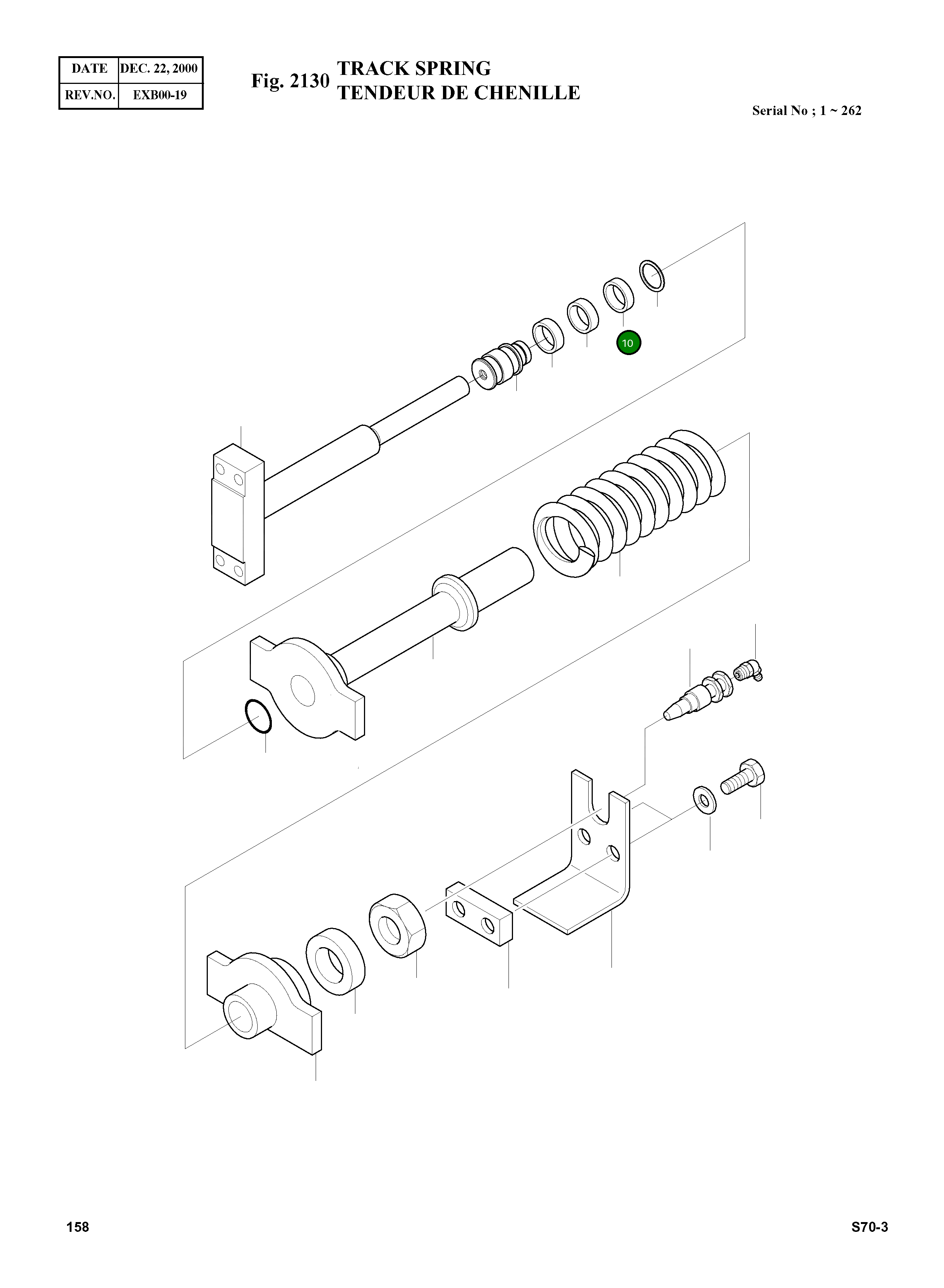 | DATE | DEC. 22, 2000 |
|---|---|
| REV.NO. | EXB00-19 |

Fig. 2130 TRACK SPRING
TENDEUR DE CHENILLE

Serial No ; 1 ~ 262

10

158

S70-3