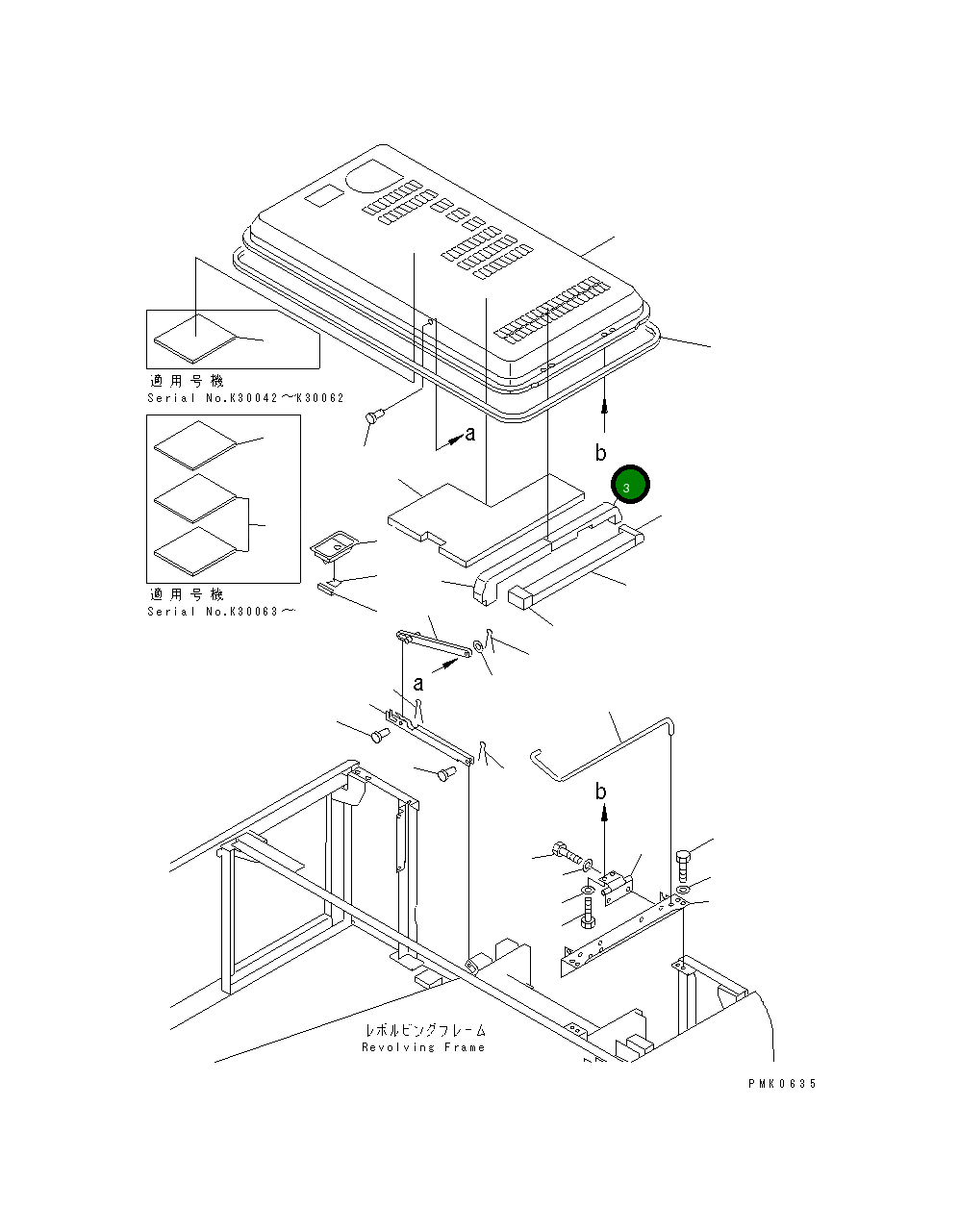 適用号機
Serial No.K30042～K30062

a

b

3

適用号機
Serial No.K30063～

a

b

レボルビングフレーム
Revolving Frame

PMK0635