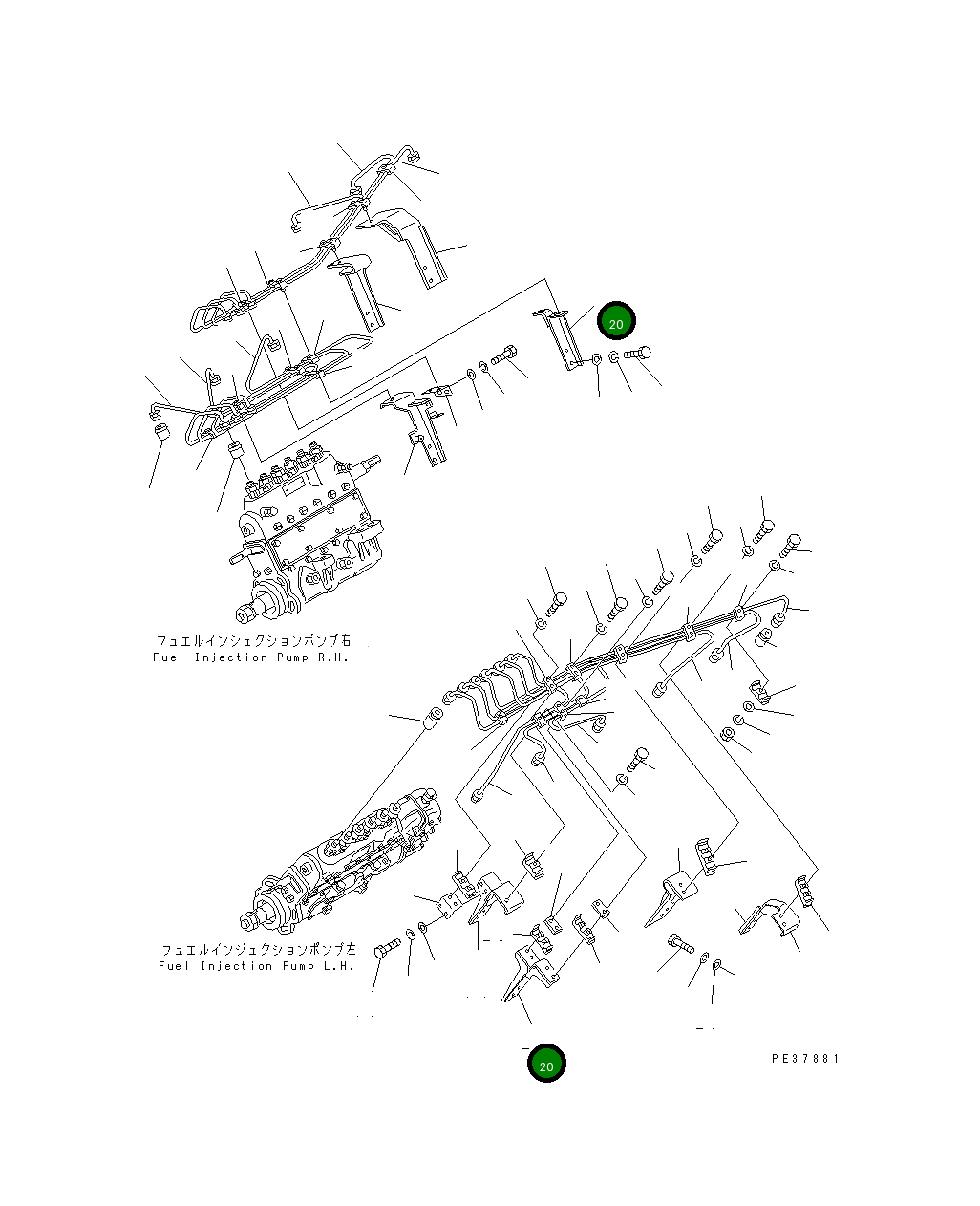 20

フュエルインジェクションポンプ右
Fuel Injection Pump R.H.

フュエルインジェクションポンプ左
Fuel Injection Pump L.H.

20

PE37881