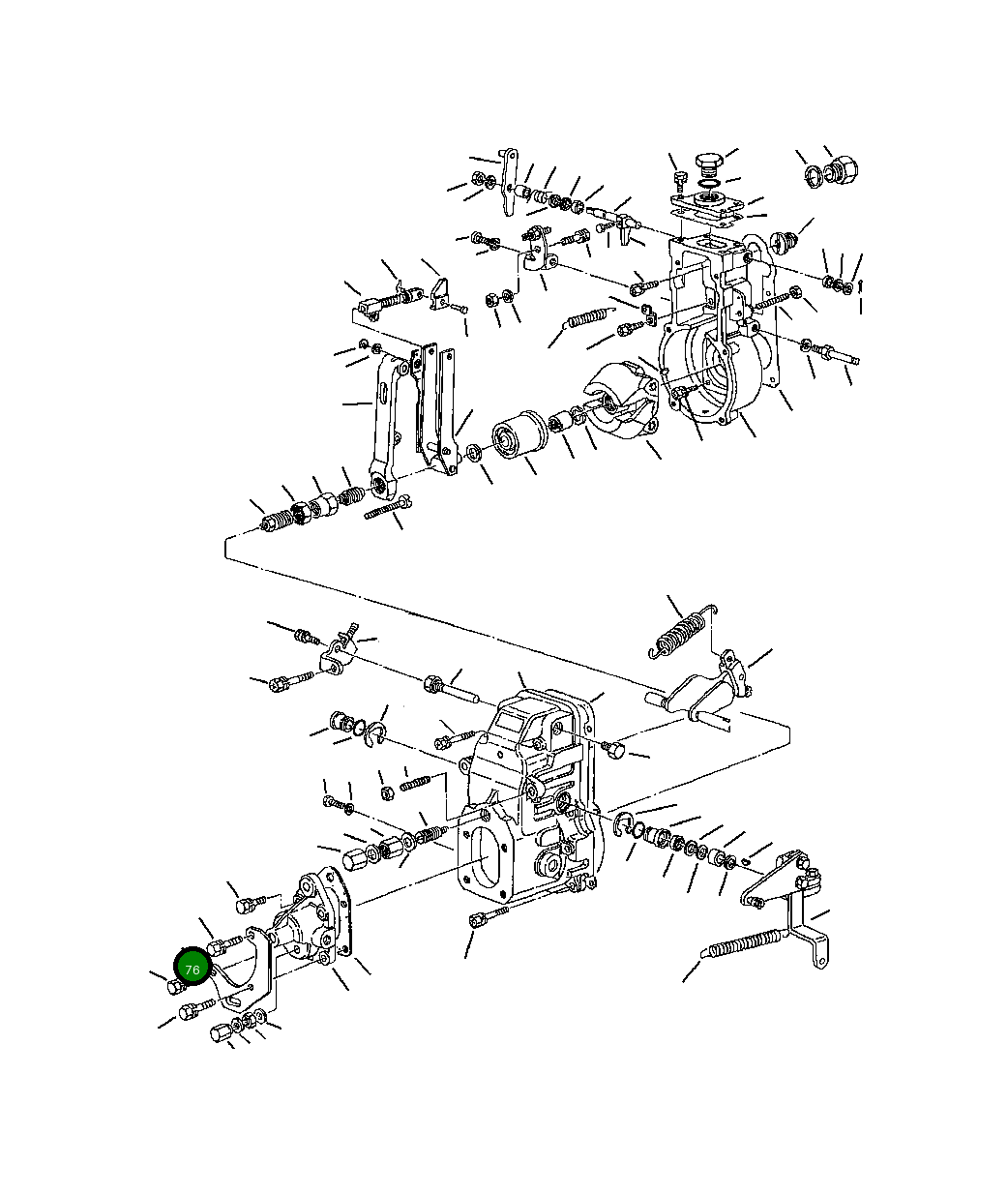 76