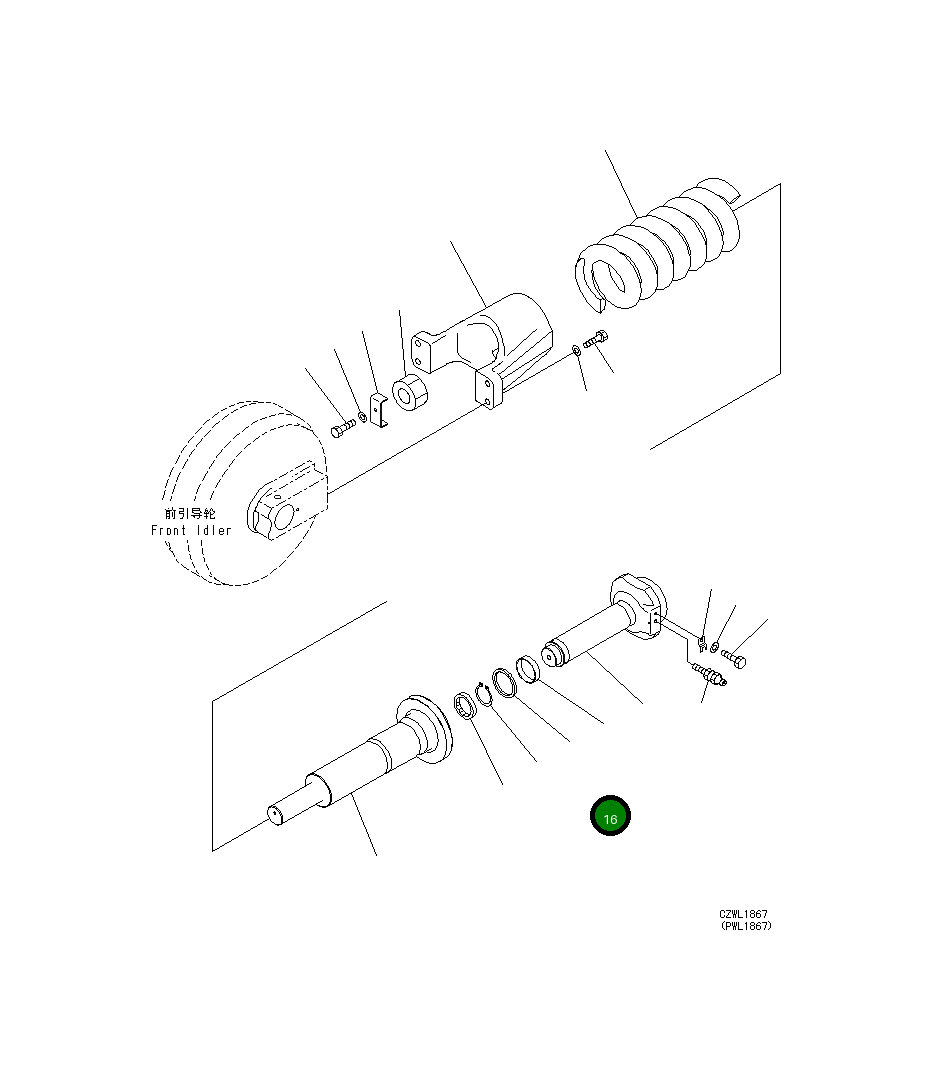 前引导轮
Front Idler

16

CZWL1867
(PWL1867)