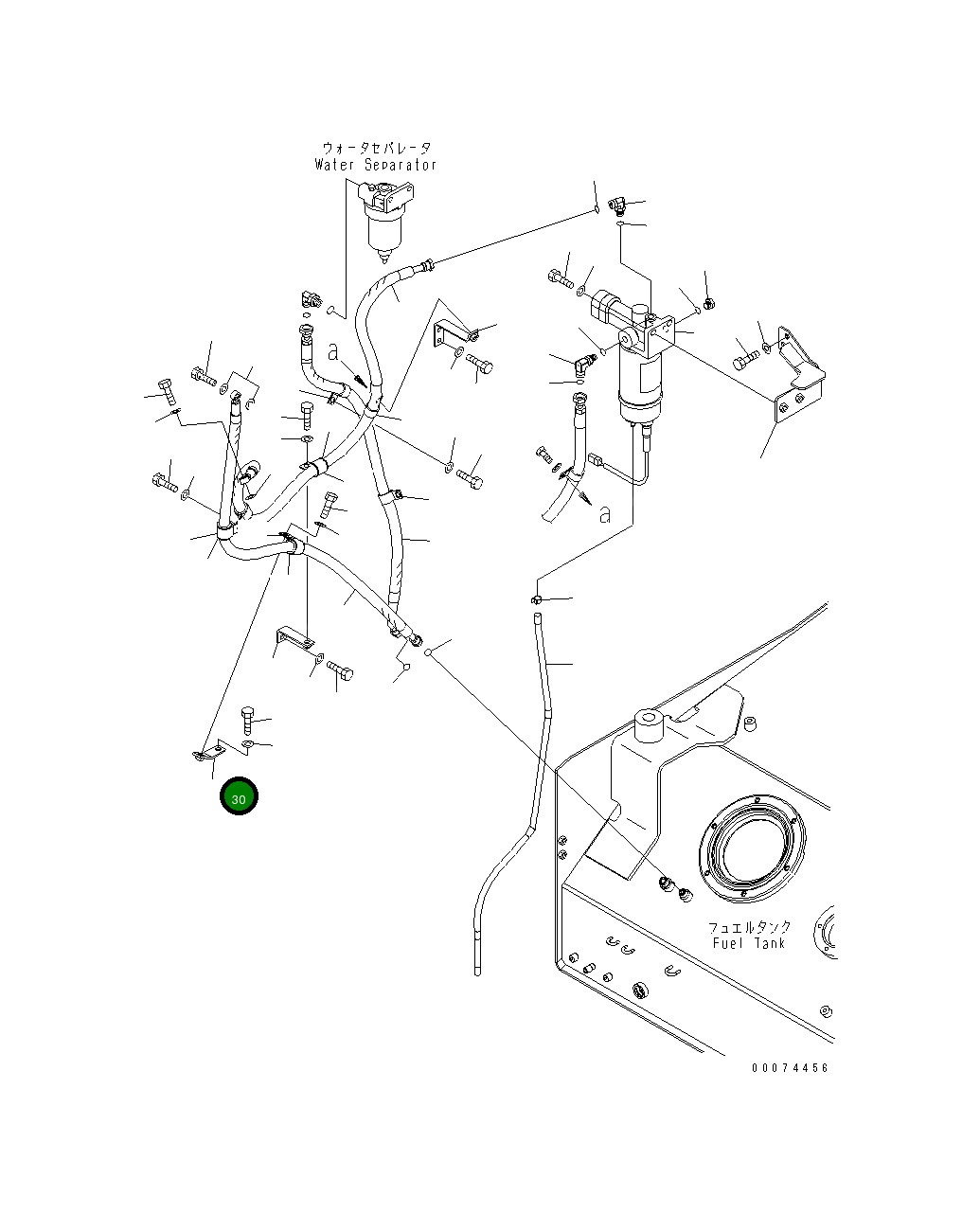 ウォータセパレータ
Water Separator

a

a

30

フュエルタンク
Fuel Tank

00074456