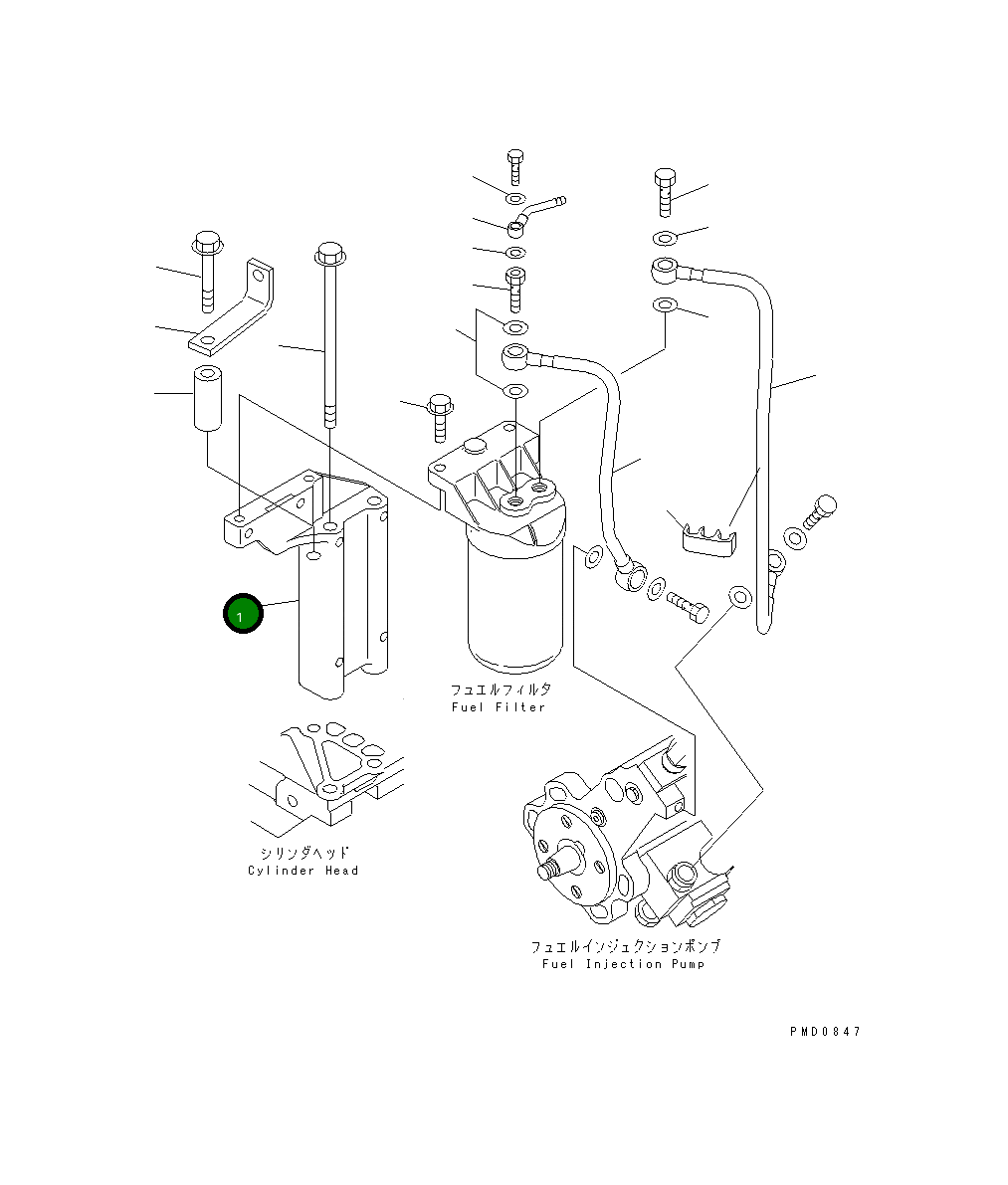 1

フュエルフィルタ
Fuel Filter

シリンダヘッド
Cylinder Head

フュエルインジェクションポンプ
Fuel Injection Pump

PMD0847