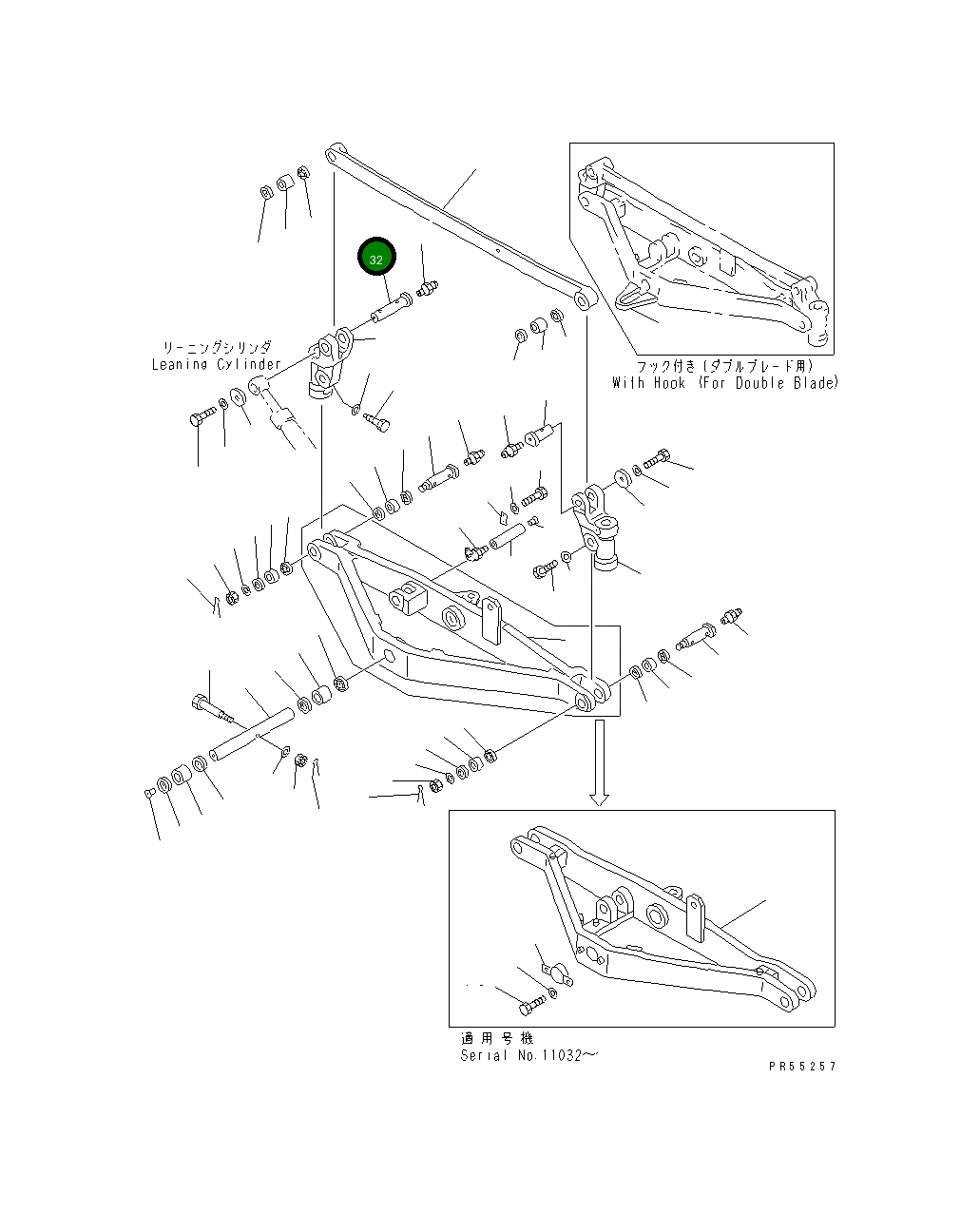 32

リーニングシリンダ
Leaning Cylinder

フック付き(ダブルブレード用)
With Hook (For Double Blade)

適用号機
Serial No.11032～

PR55257