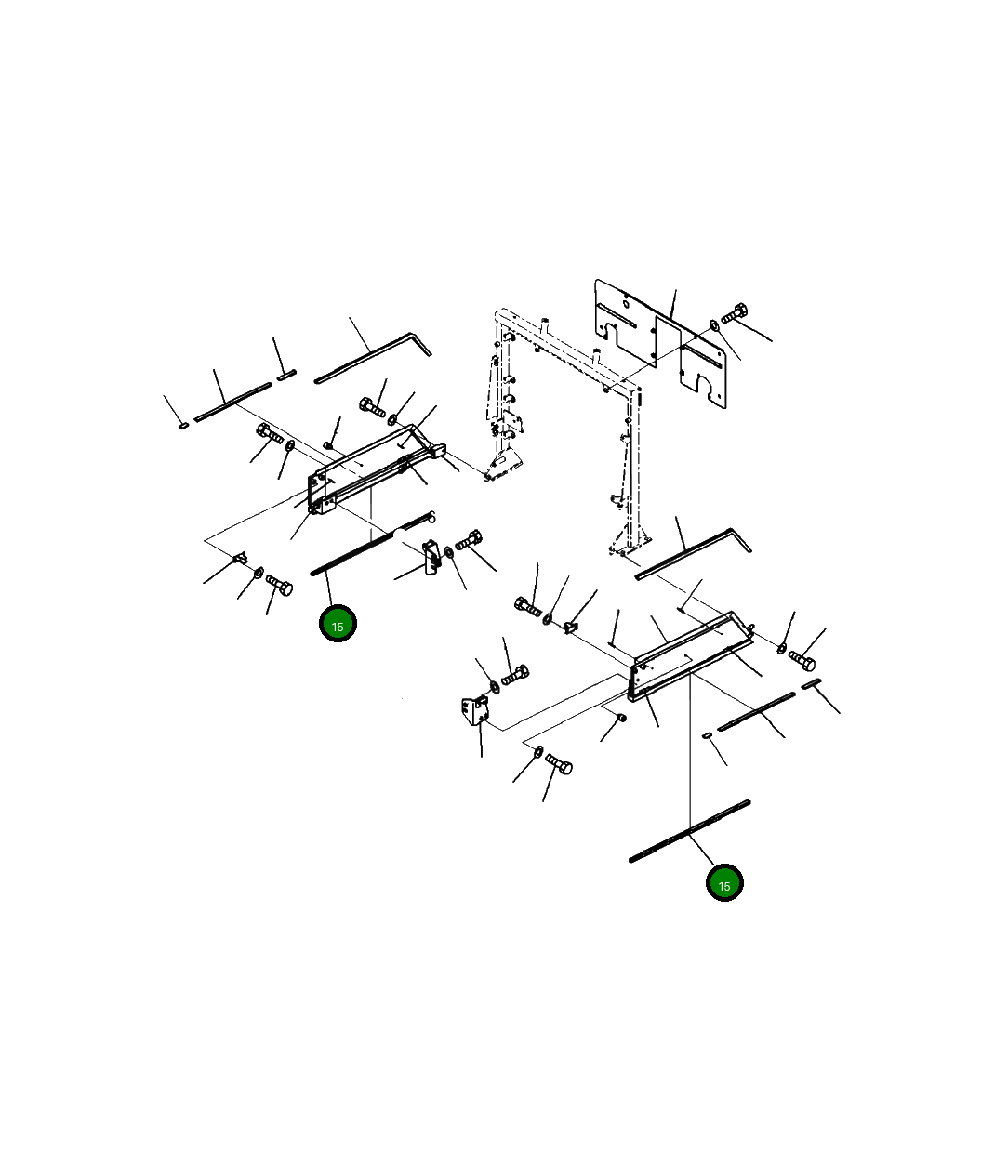 15

15