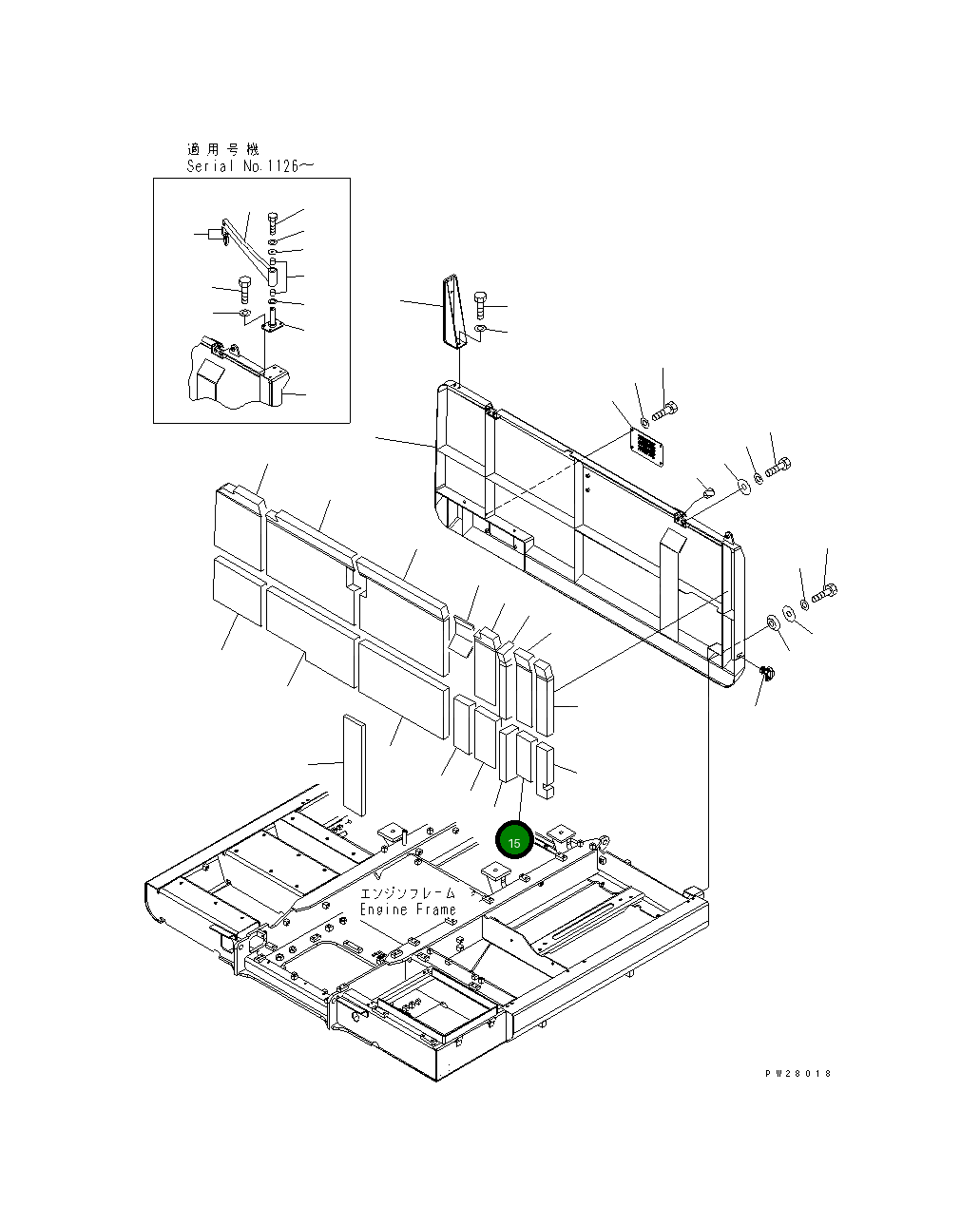 適用号機
Serial No.1126～

15

エンジンフレーム
Engine Frame

PW28018