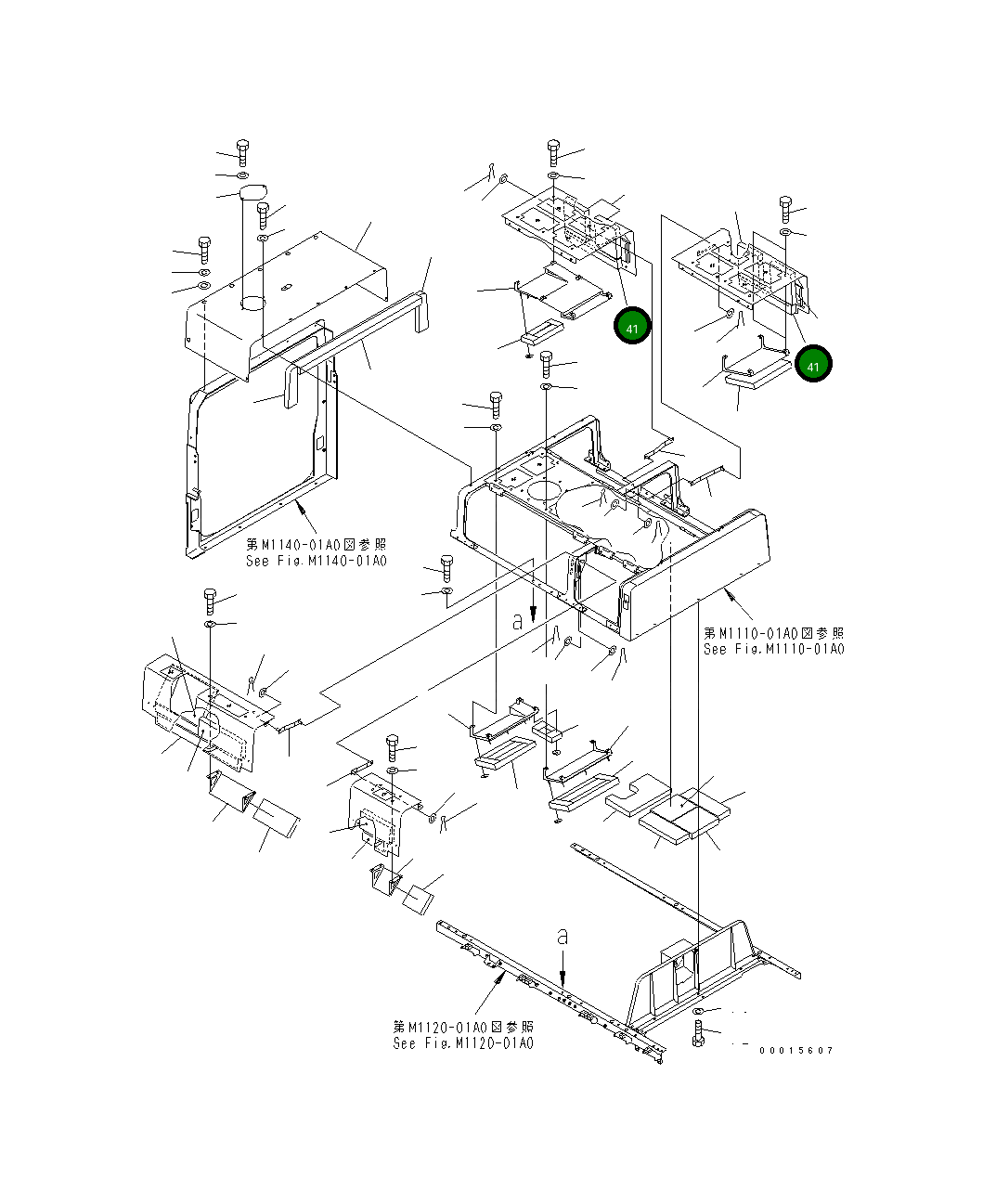 41

41

第M1140-01A0図参照
See Fig.M1140-01A0

a

第M1110-01A0図参照
See Fig.M1110-01A0

a

第M1120-01A0図参照
See Fig.M1120-01A0

00015607