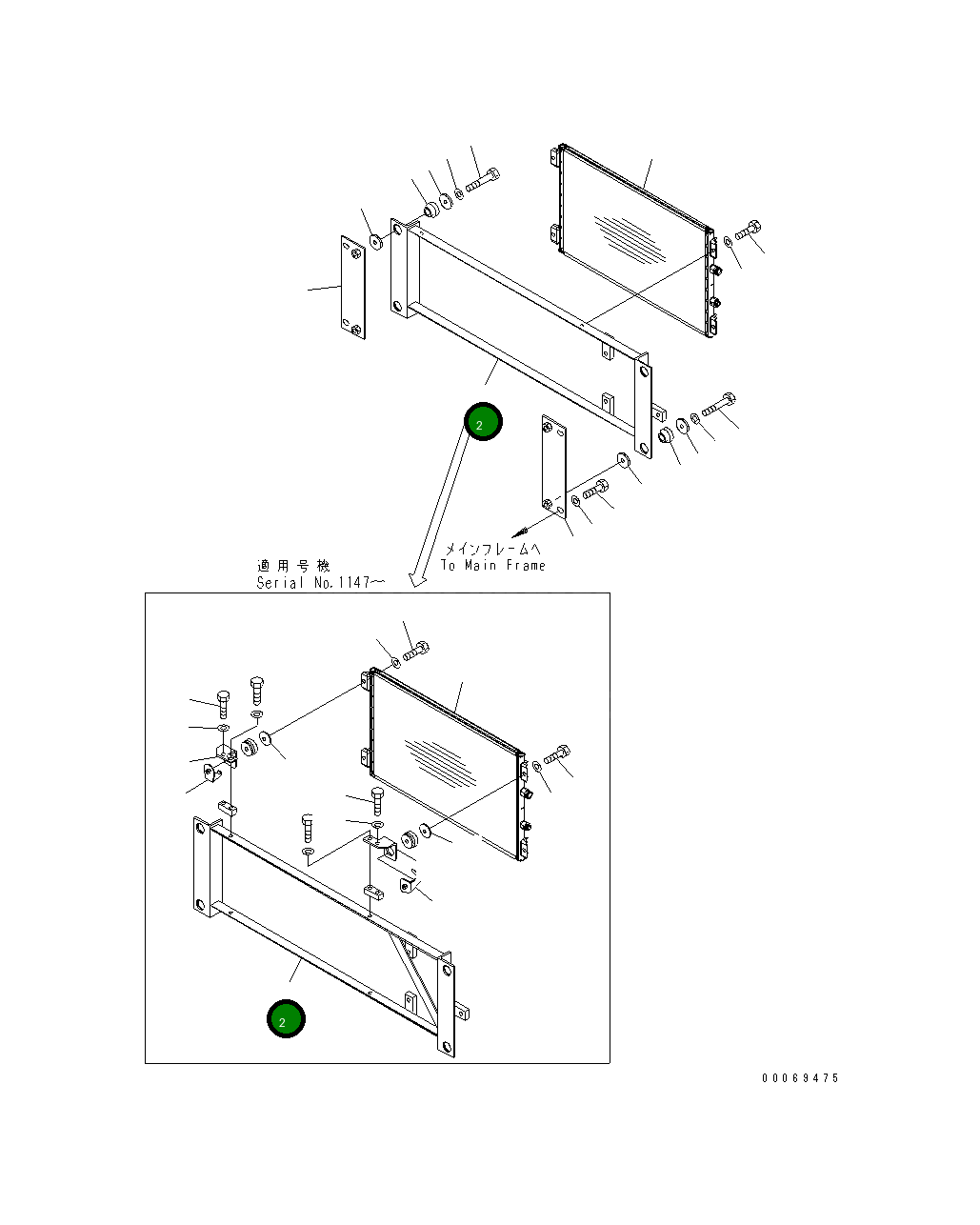 2

メインフレームへ
To Main Frame

適用号機
Serial No.1147～

2

00069475